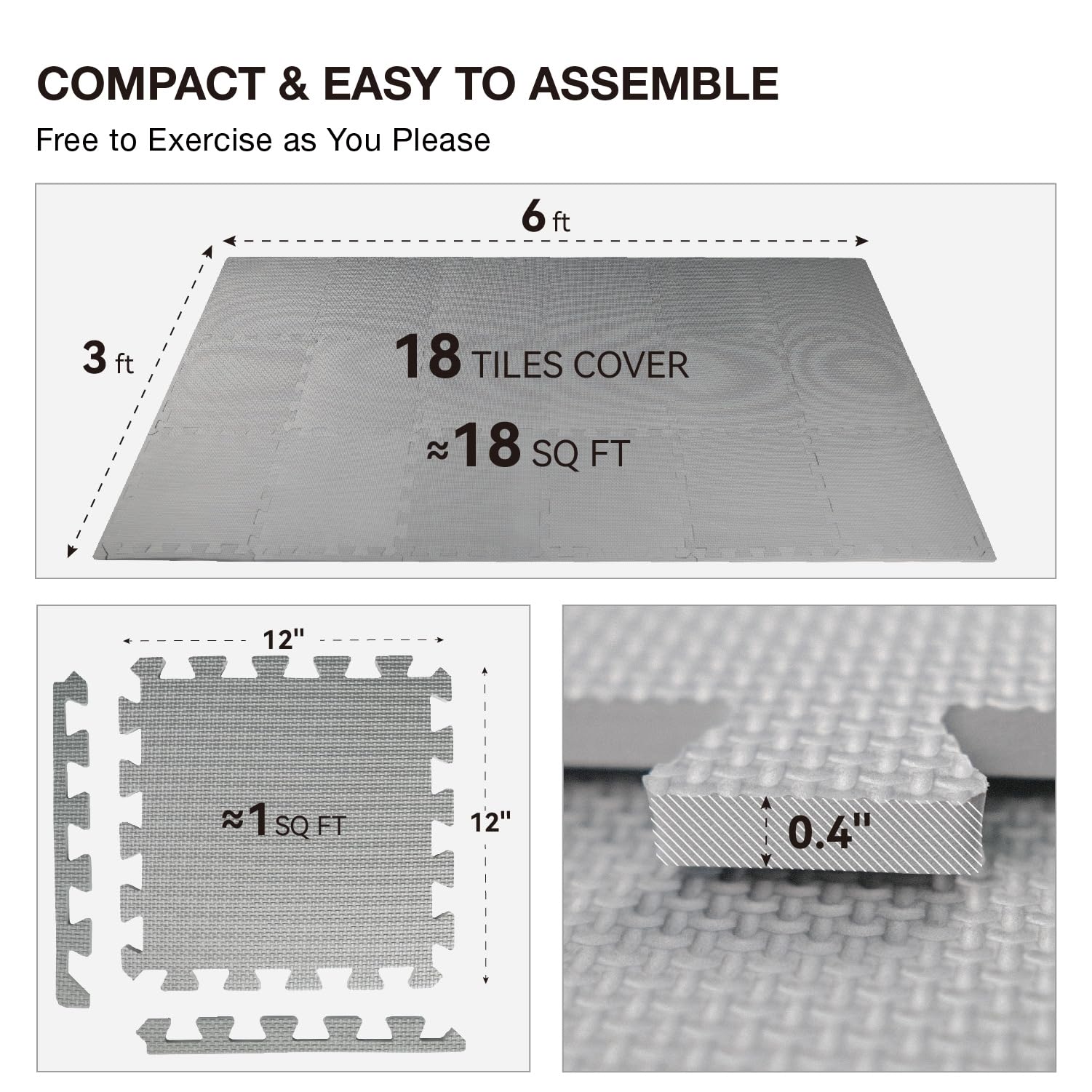 COMPACT & EASY TO ASSEMBLE

Free to Exercise as You Please

6 ft

3 ft

18 TILES COVER

≈18 SQ FT

12"

12"

≈1 SQ FT

0.4"