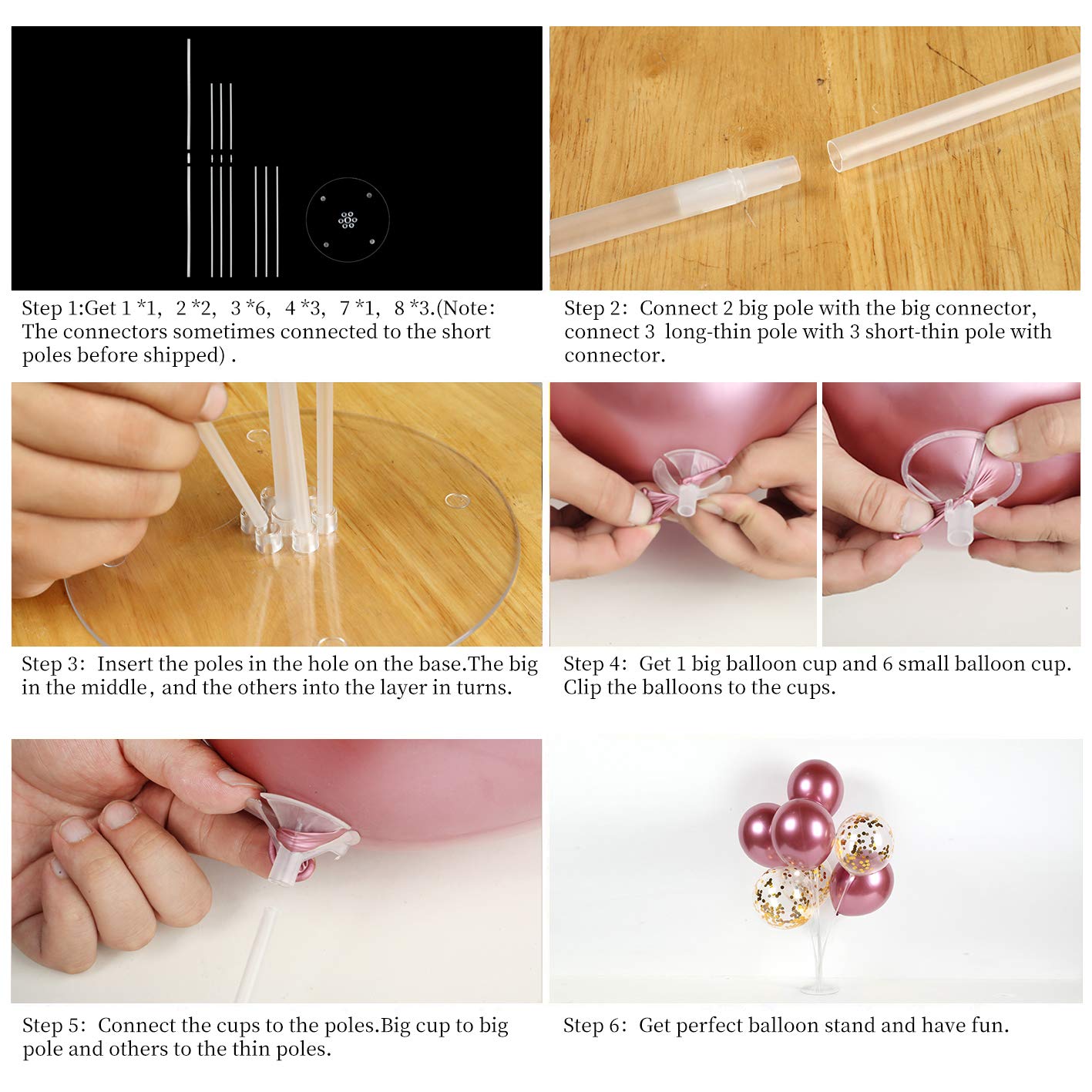 Step 1:Get 1 *1, 2 *2, 3 *6, 4 *3, 7 *1, 8 *3.(Note: The connectors sometimes connected to the short poles before shipped) .

Step 2: Connect 2 big pole with the big connector, connect 3 long-thin pole with 3 short-thin pole with connector.

Step 3: Insert the poles in the hole on the base.The big in the middle, and the others into the layer in turns.

Step 4: Get 1 big balloon cup and 6 small balloon cup. Clip the balloons to the cups.

Step 5: Connect the cups to the poles.Big cup to big pole and others to the thin poles.

Step 6: Get perfect balloon stand and have fun.