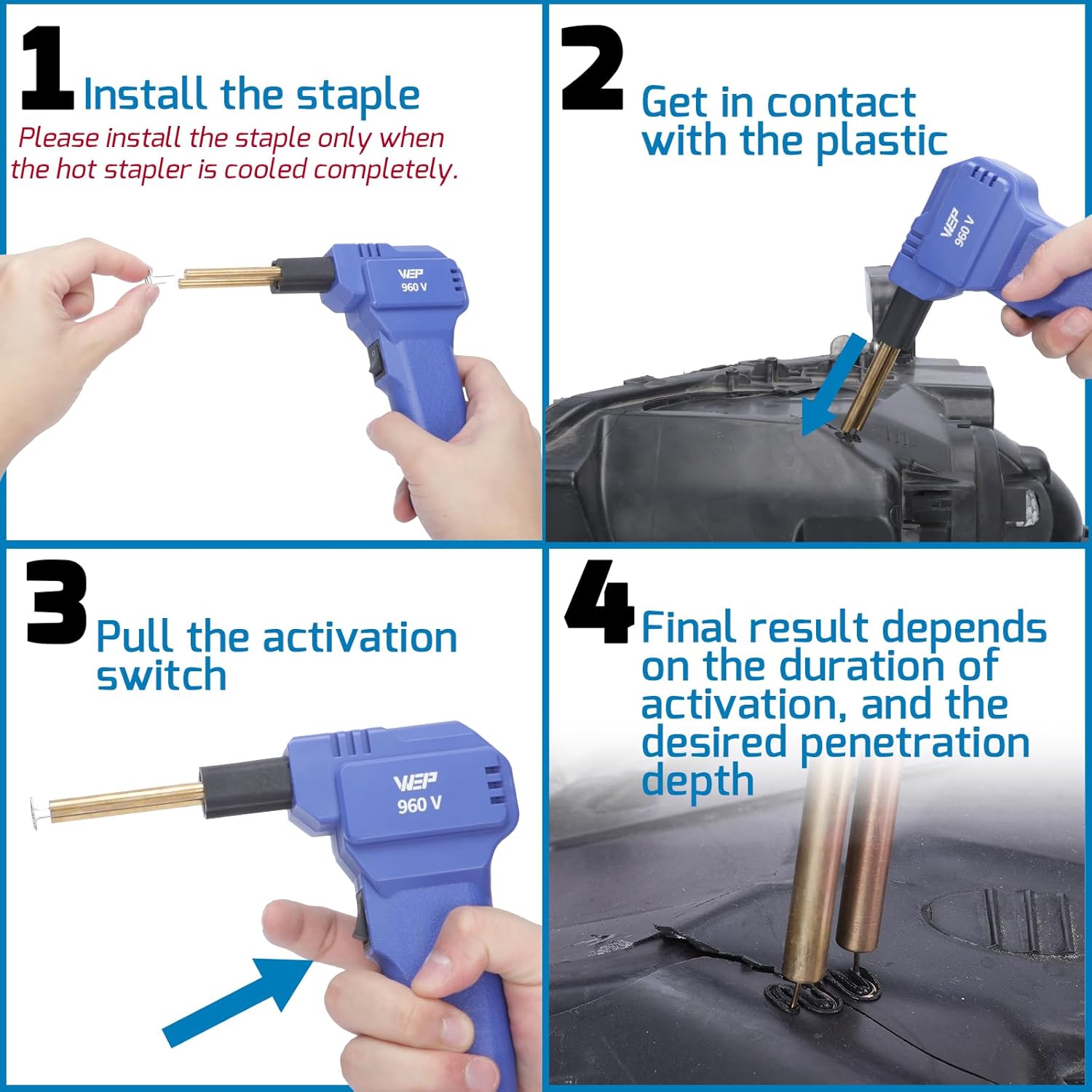 1 Install the staple

Please install the staple only when the hot stapler is cooled completely.

WEP
960 V

2 Get in contact with the plastic

WEP
960 V

3 Pull the activation switch

WEP
960 V

4 Final result depends on the duration of activation, and the desired penetration depth