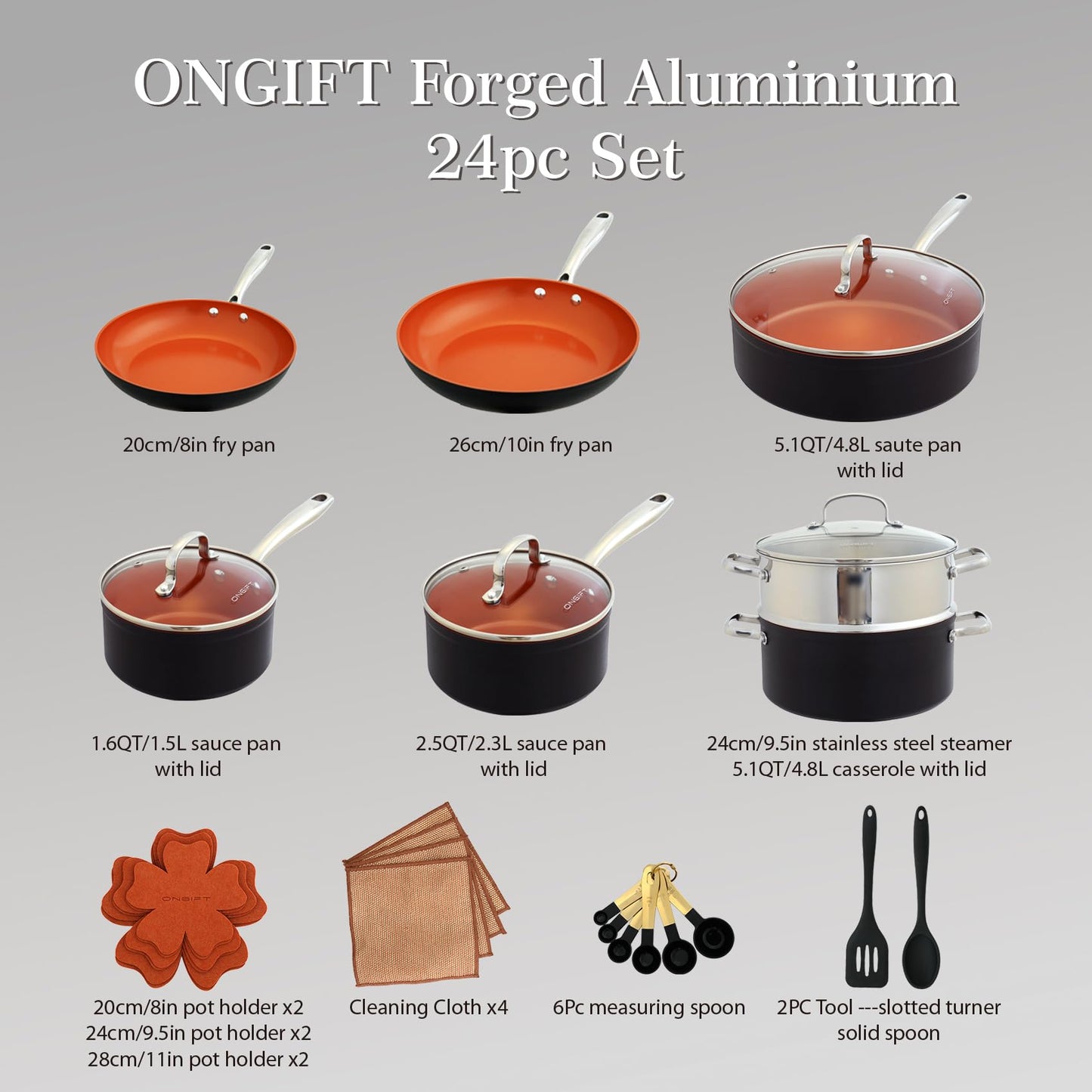 ONGIFT Forged Aluminium
24pc Set

ONGIFT

20cm/8in fry pan

26cm/10in fry pan

5.1QT/4.8L saute pan with lid

ONGIFT

ONGIFT

1.6QT/1.5L sauce pan with lid

2.5QT/2.3L sauce pan with lid

24cm/9.5in stainless steel steamer
5.1QT/4.8L casserole with lid

ONGIFT

20cm/8in pot holder x2
24cm/9.5in pot holder x2
28cm/11in pot holder x2

Cleaning Cloth x4

6Pc measuring spoon

2PC Tool ---slotted turner
solid spoon