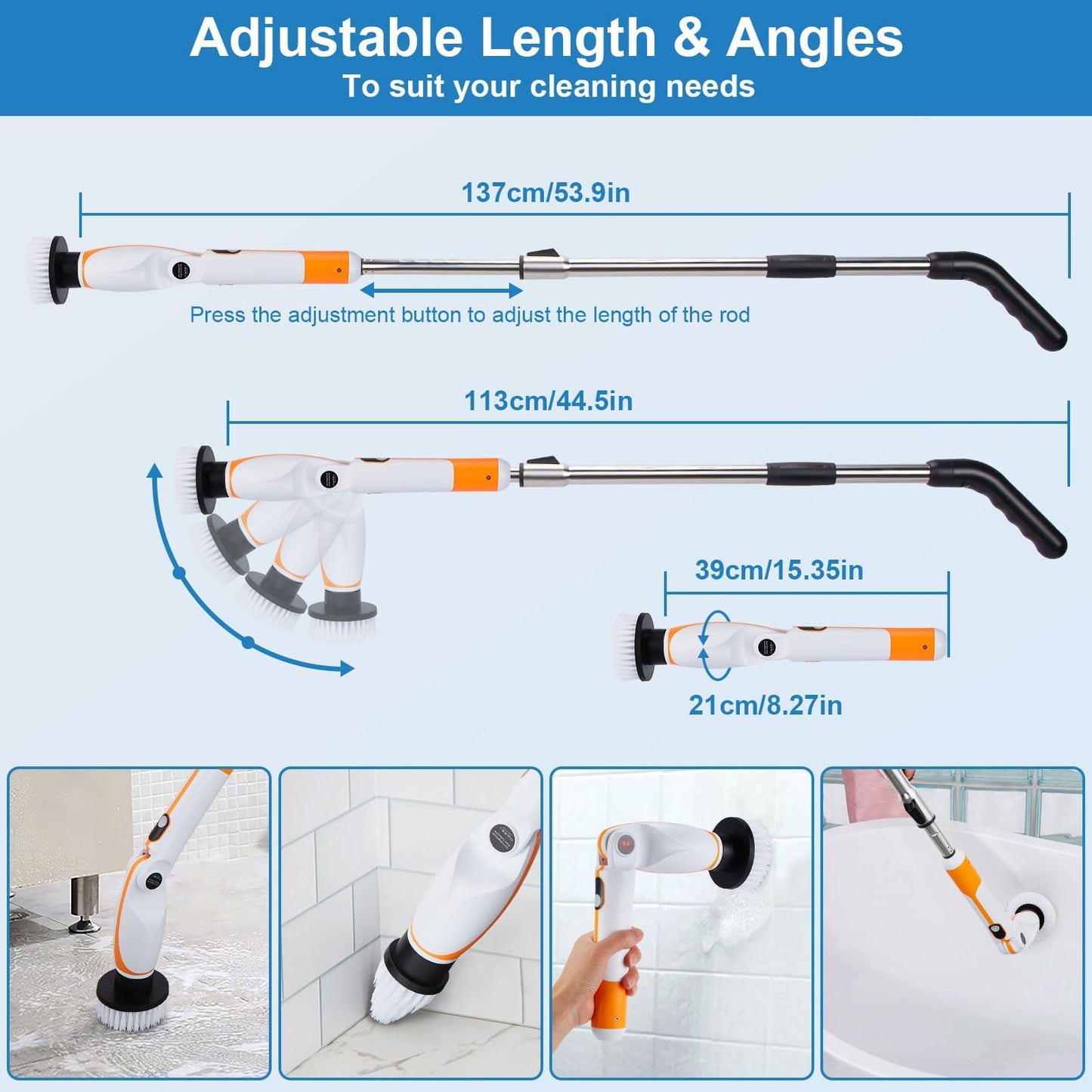 Adjustable Length & Angles
To suit your cleaning needs

137cm/53.9in

Press the adjustment button to adjust the length of the rod

113cm/44.5in

39cm/15.35in

21cm/8.27in