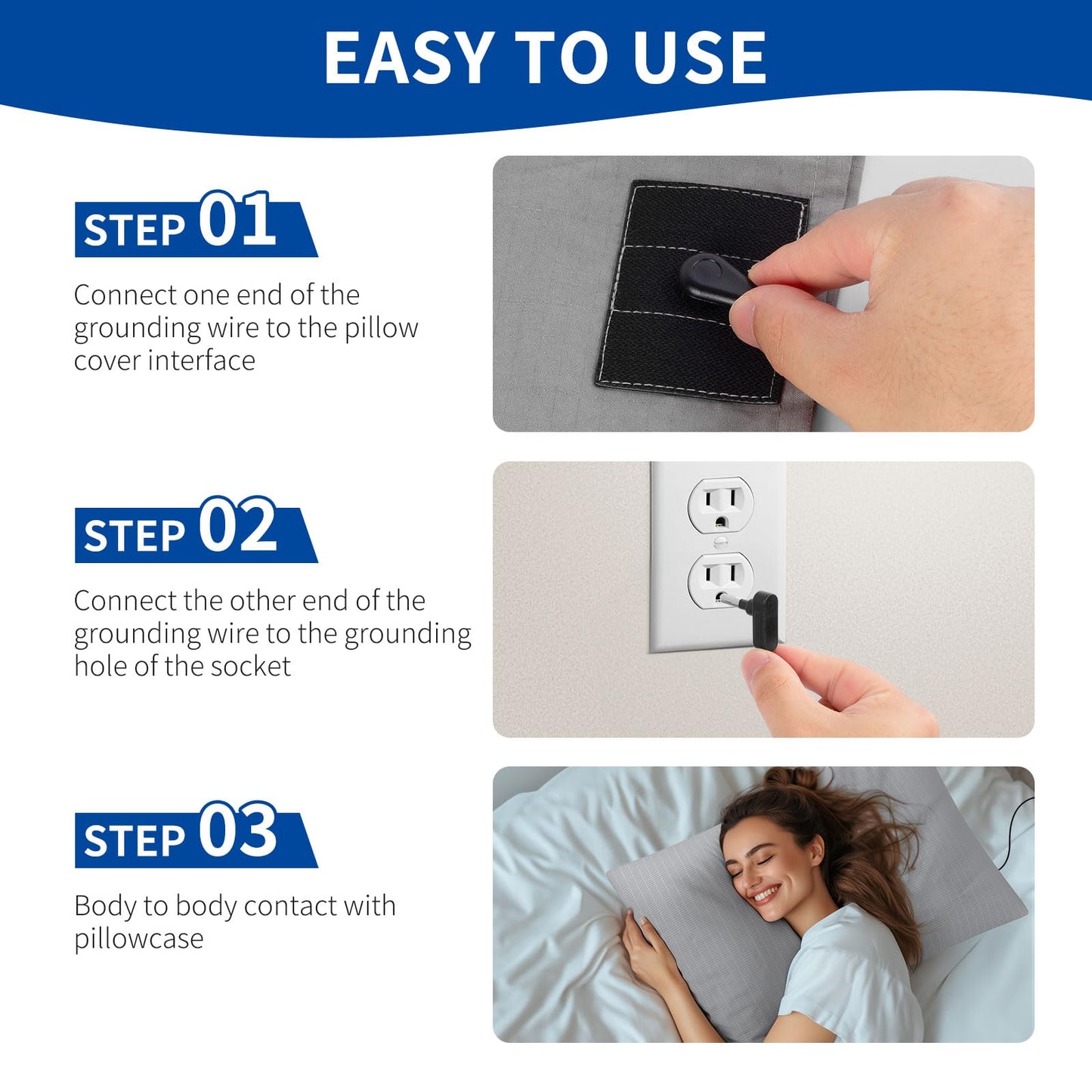 EASY TO USE

STEP 01

Connect one end of the grounding wire to the pillow cover interface

STEP 02

Connect the other end of the grounding wire to the grounding hole of the socket

STEP 03

Body to body contact with pillowcase