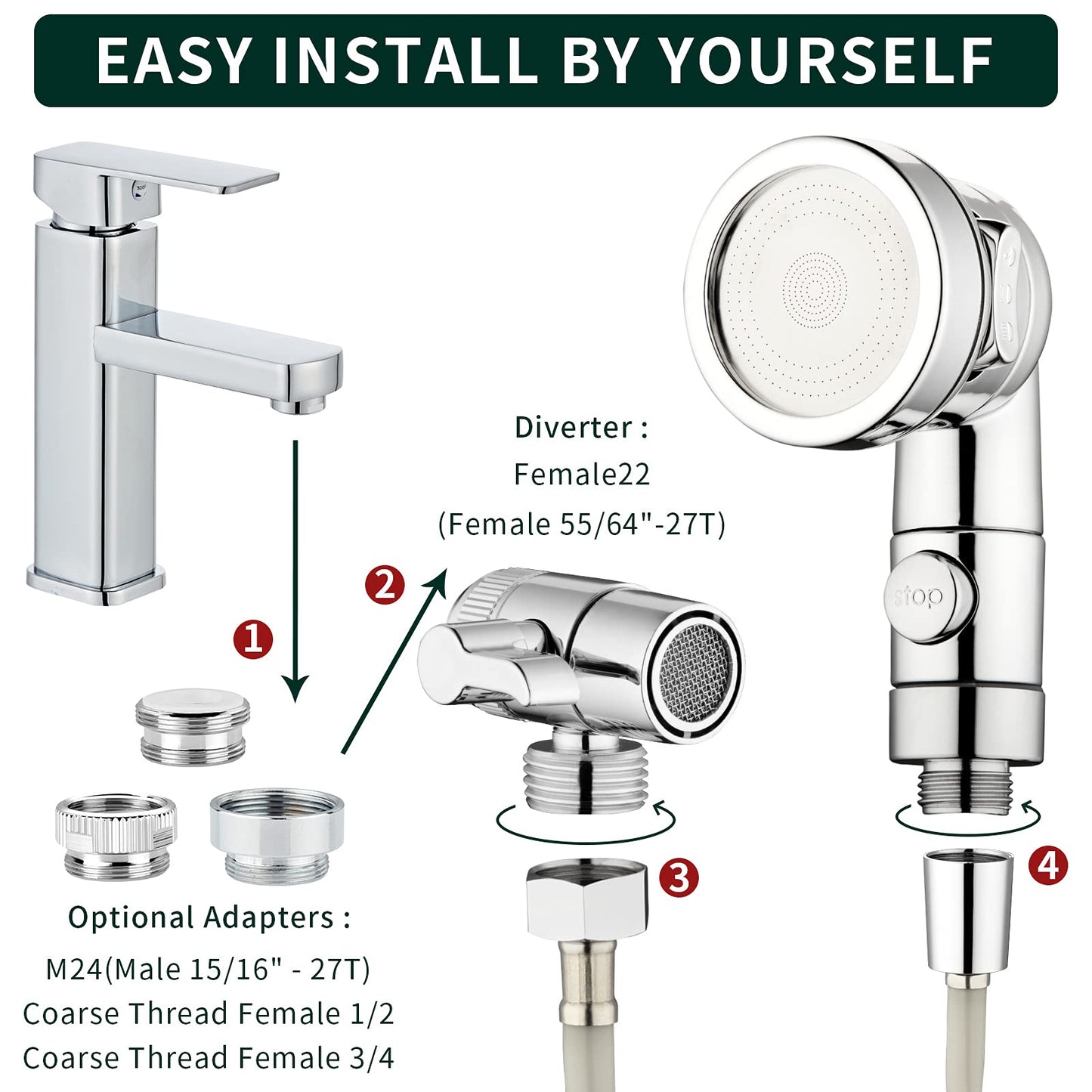 EASY INSTALL BY YOURSELF

Diverter :
Female22
(Female 55/64"-27T)

2

1

stop

3

4

Optional Adapters :
M24(Male 15/16" - 27T)
Coarse Thread Female 1/2
Coarse Thread Female 3/4