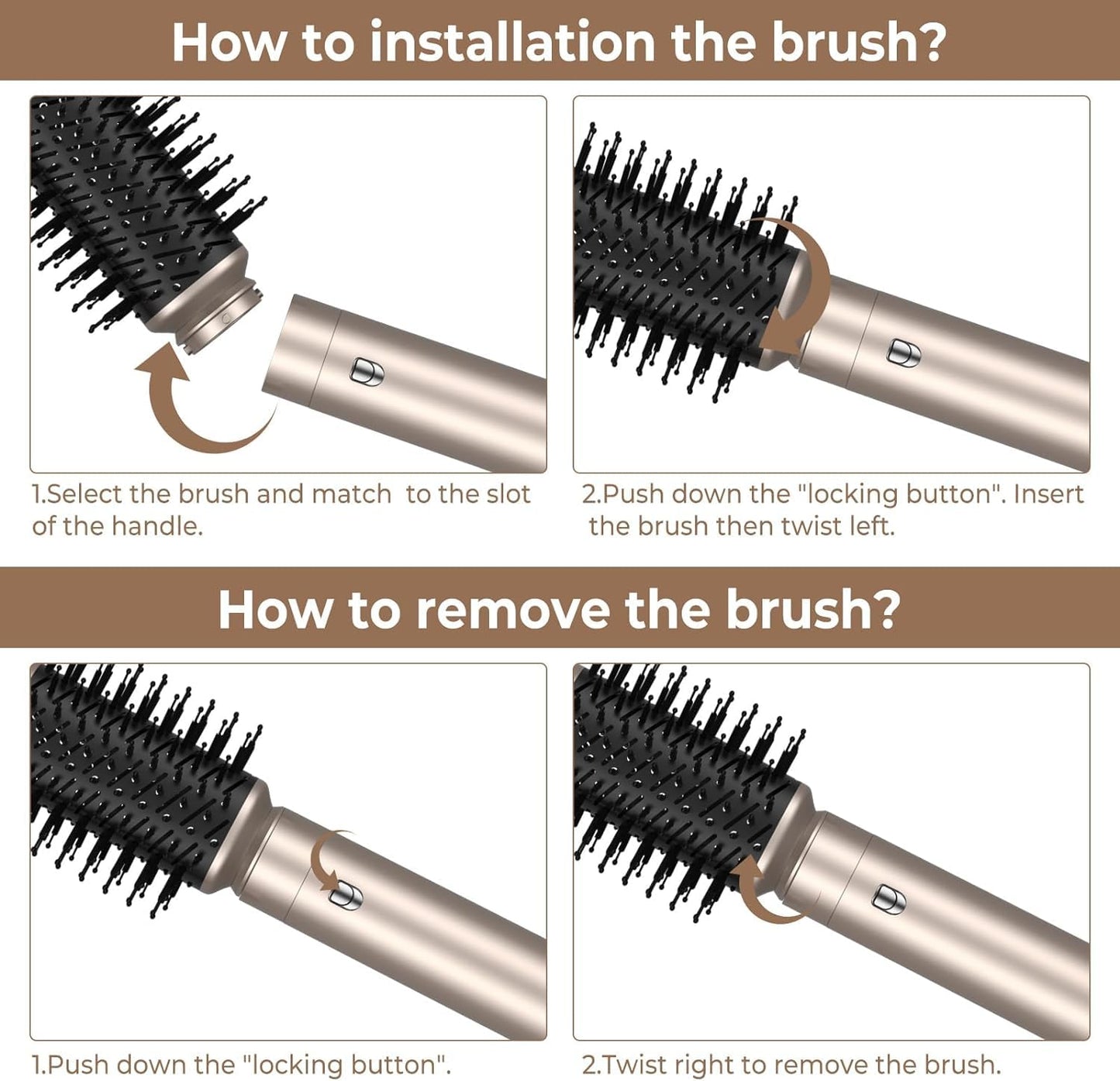 How to installation the brush?

1.Select the brush and match to the slot of the handle.

2.Push down the "locking button". Insert the brush then twist left.

How to remove the brush?

1.Push down the "locking button".

2.Twist right to remove the brush.