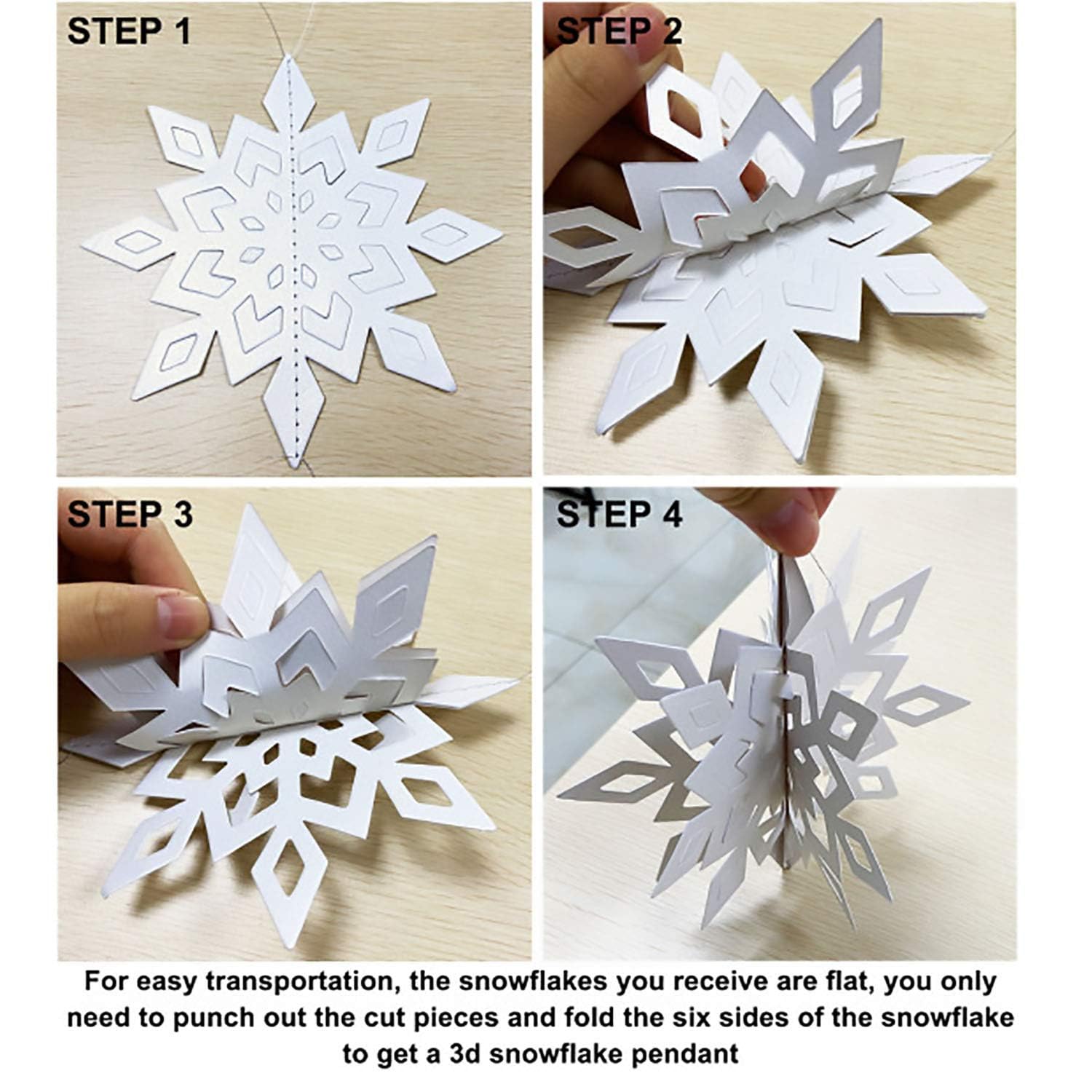 STEP 1

STEP 2

STEP 3

STEP 4

For easy transportation, the snowflakes you receive are flat, you only need to punch out the cut pieces and fold the six sides of the snowflake to get a 3d snowflake pendant