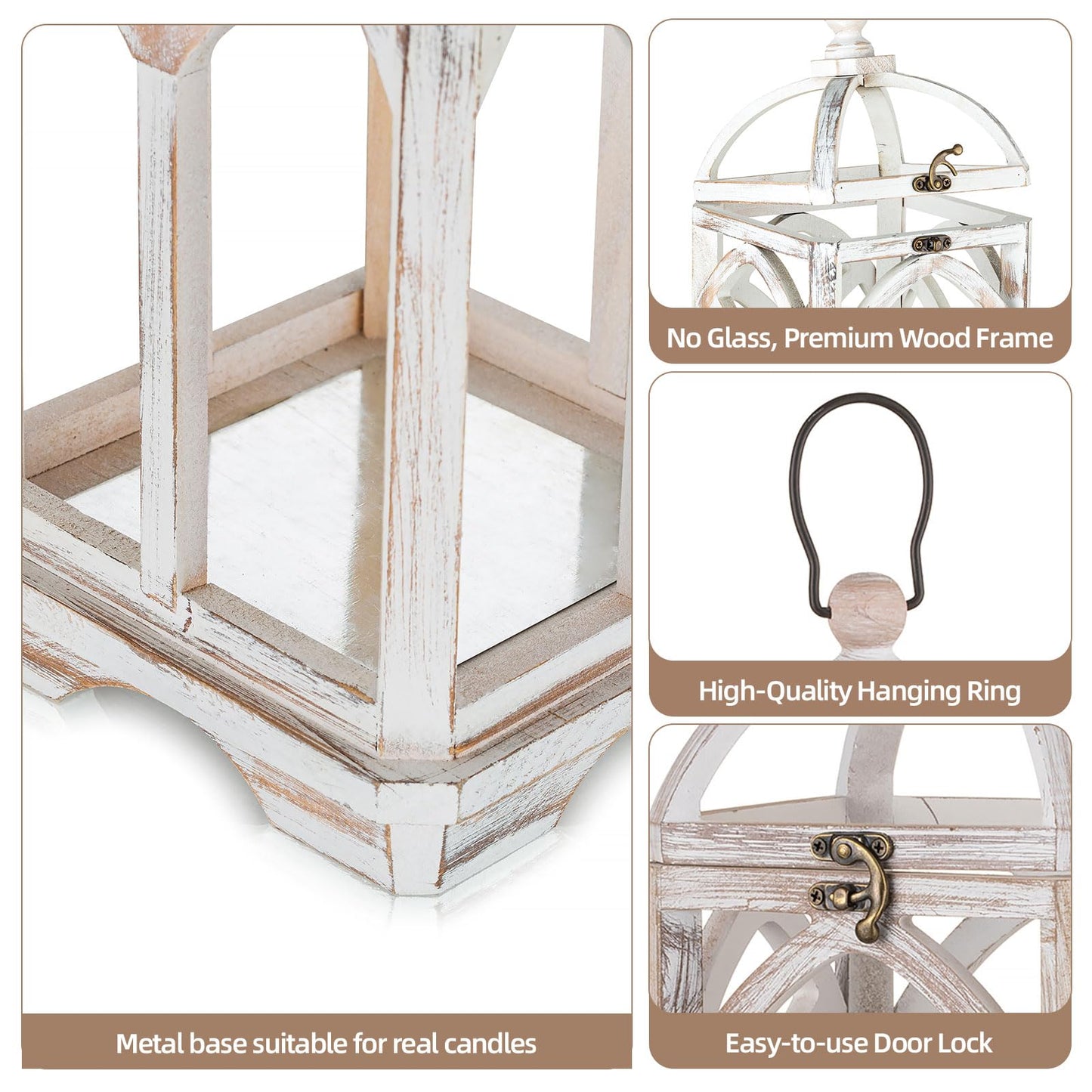 Metal base suitable for real candles

No Glass, Premium Wood Frame

High-Quality Hanging Ring

Easy-to-use Door Lock