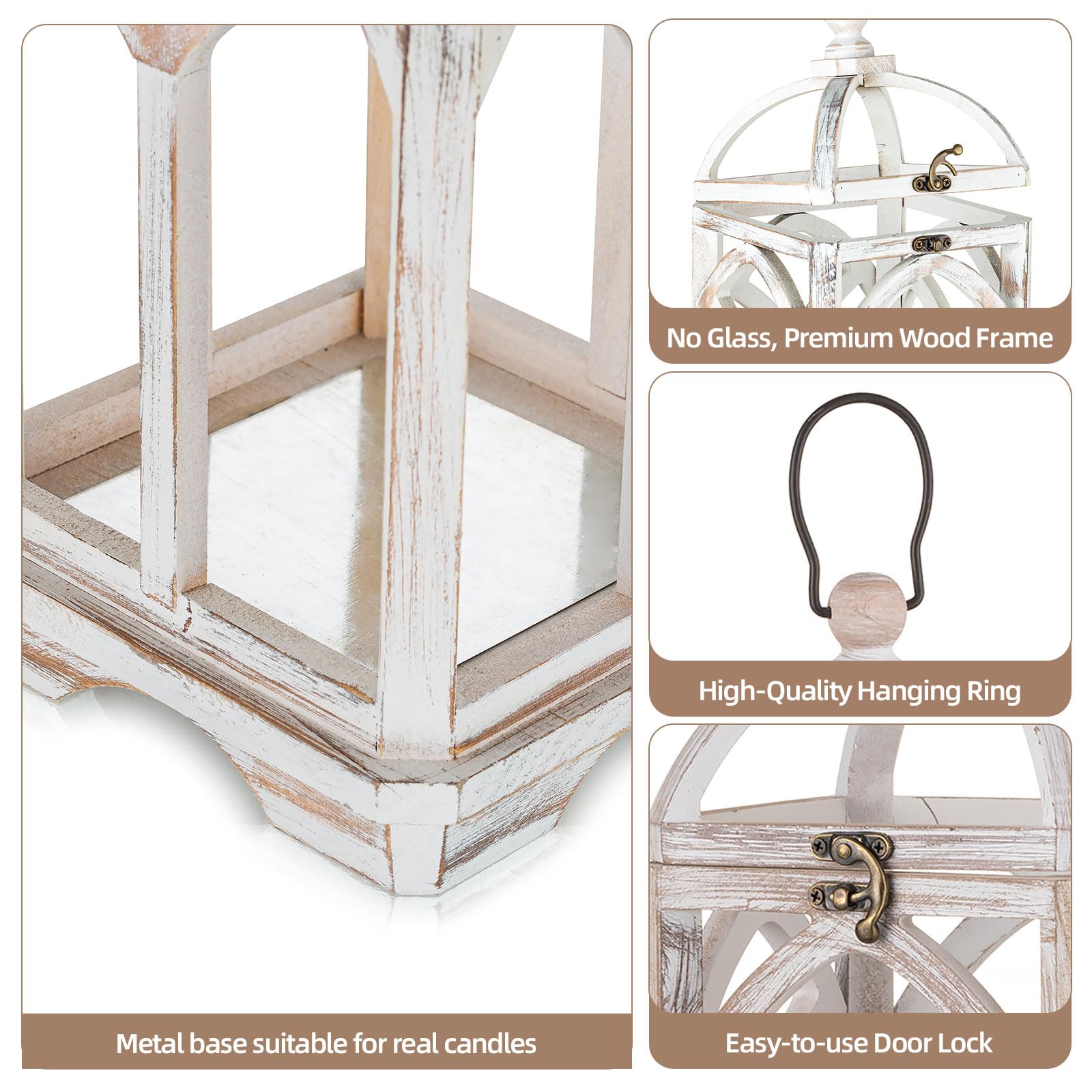 Metal base suitable for real candles

No Glass, Premium Wood Frame

High-Quality Hanging Ring

Easy-to-use Door Lock