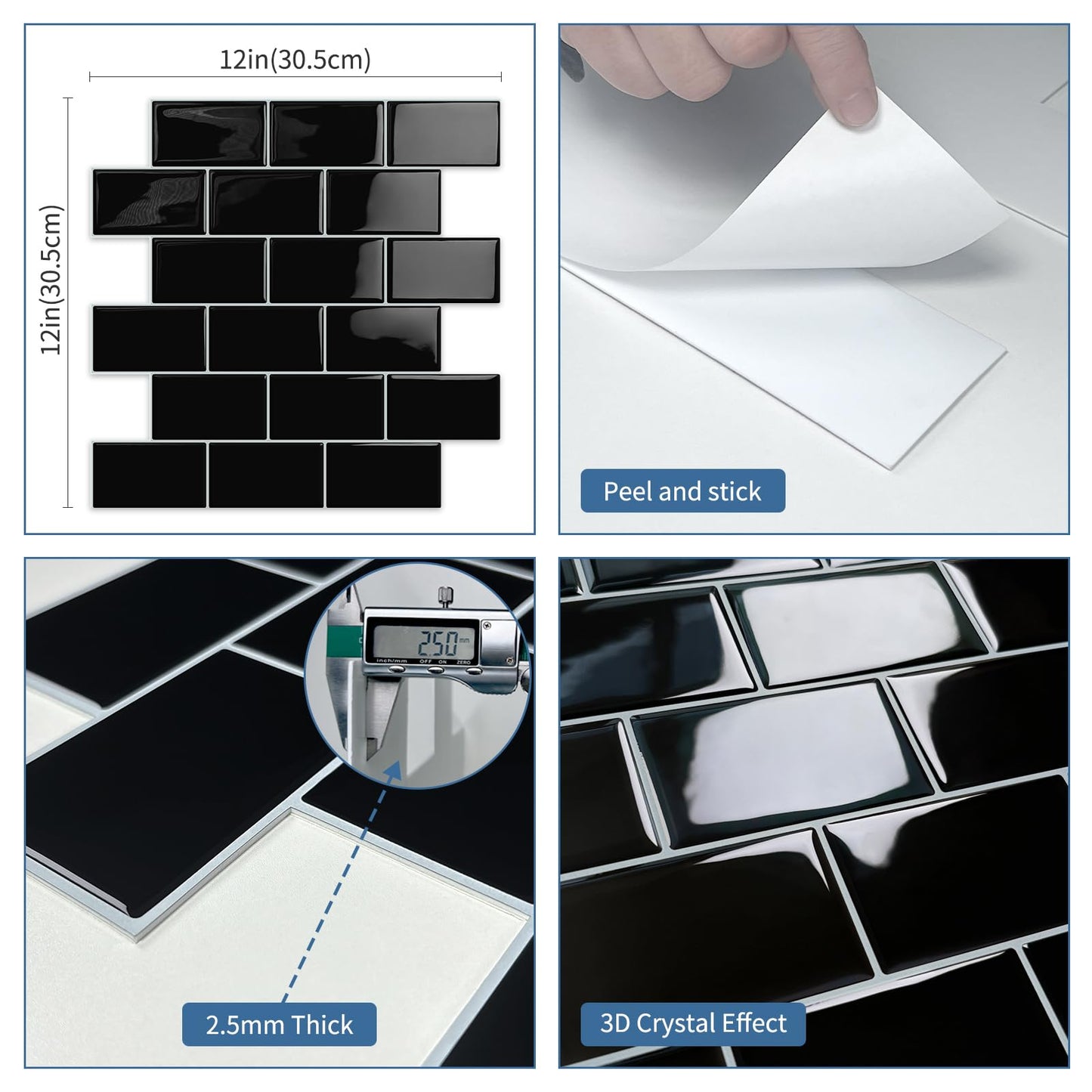 12in(30.5cm)

12in(30.5cm)

Peel and stick

2.50 mm

inch/mm OFF ON ZERO

2.5mm Thick

3D Crystal Effect