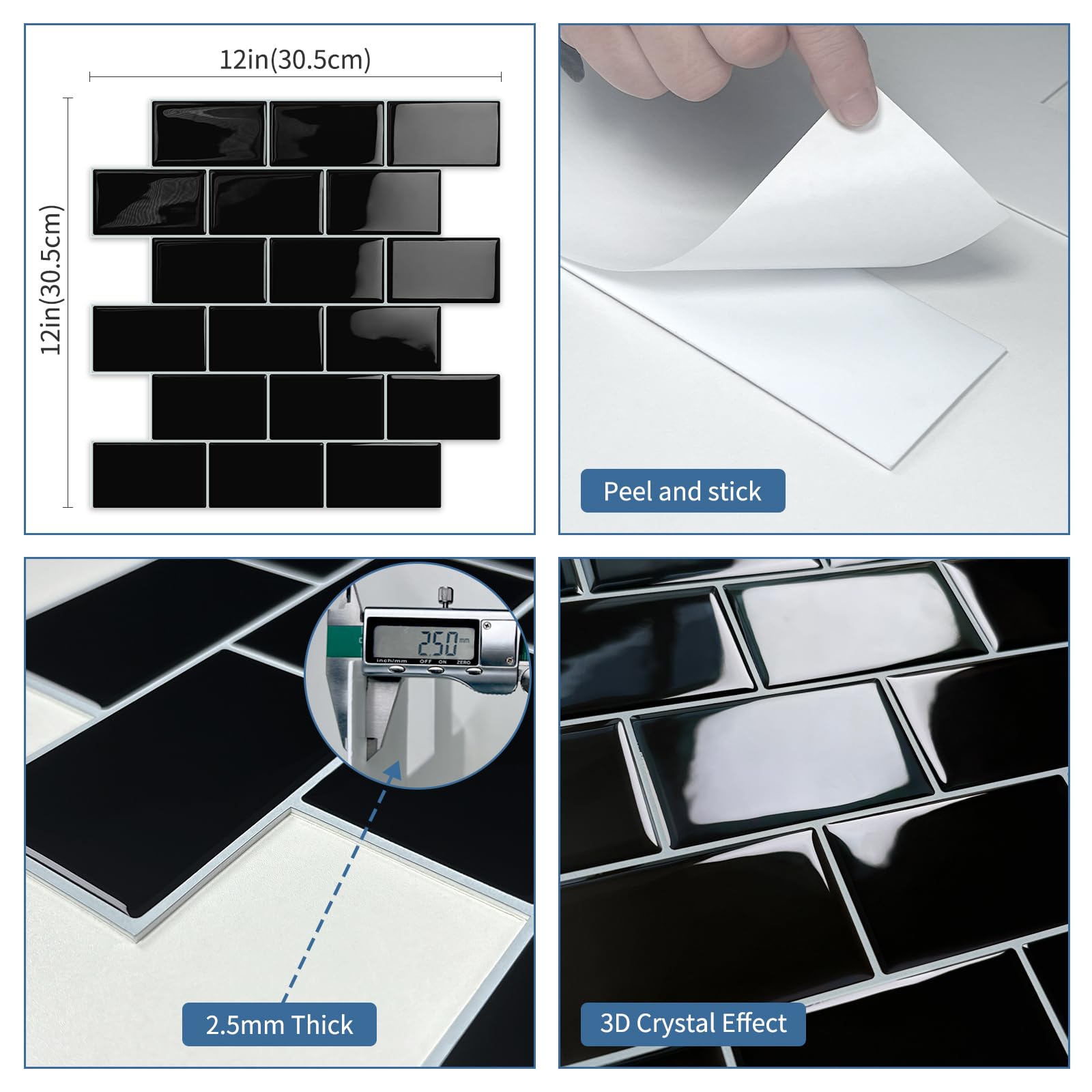 12in(30.5cm)

12in(30.5cm)

Peel and stick

2.50 mm
inch/mm OFF ON ZERO

2.5mm Thick

3D Crystal Effect