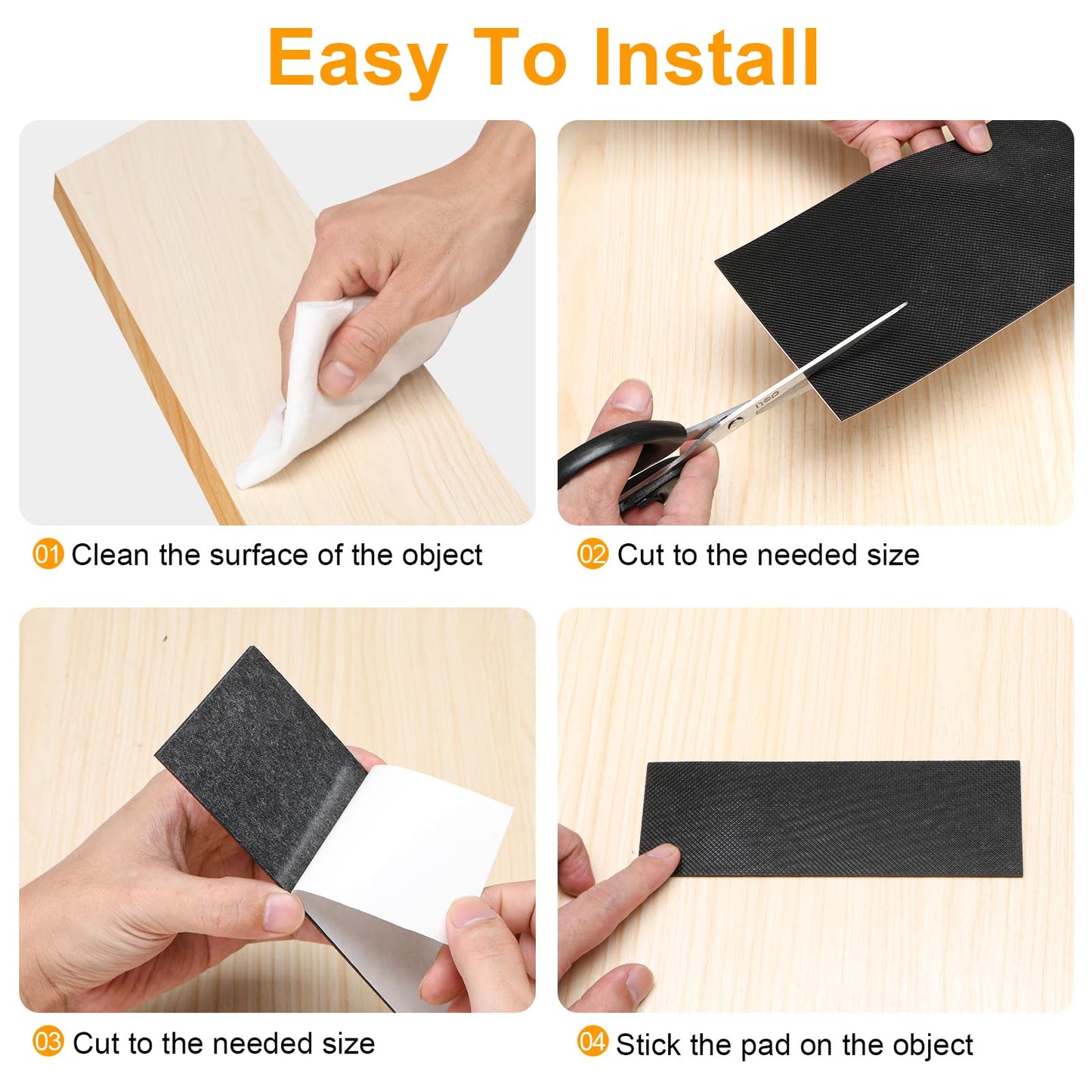 Easy To Install

01 Clean the surface of the object

02 Cut to the needed size

deli

03 Cut to the needed size

04 Stick the pad on the object