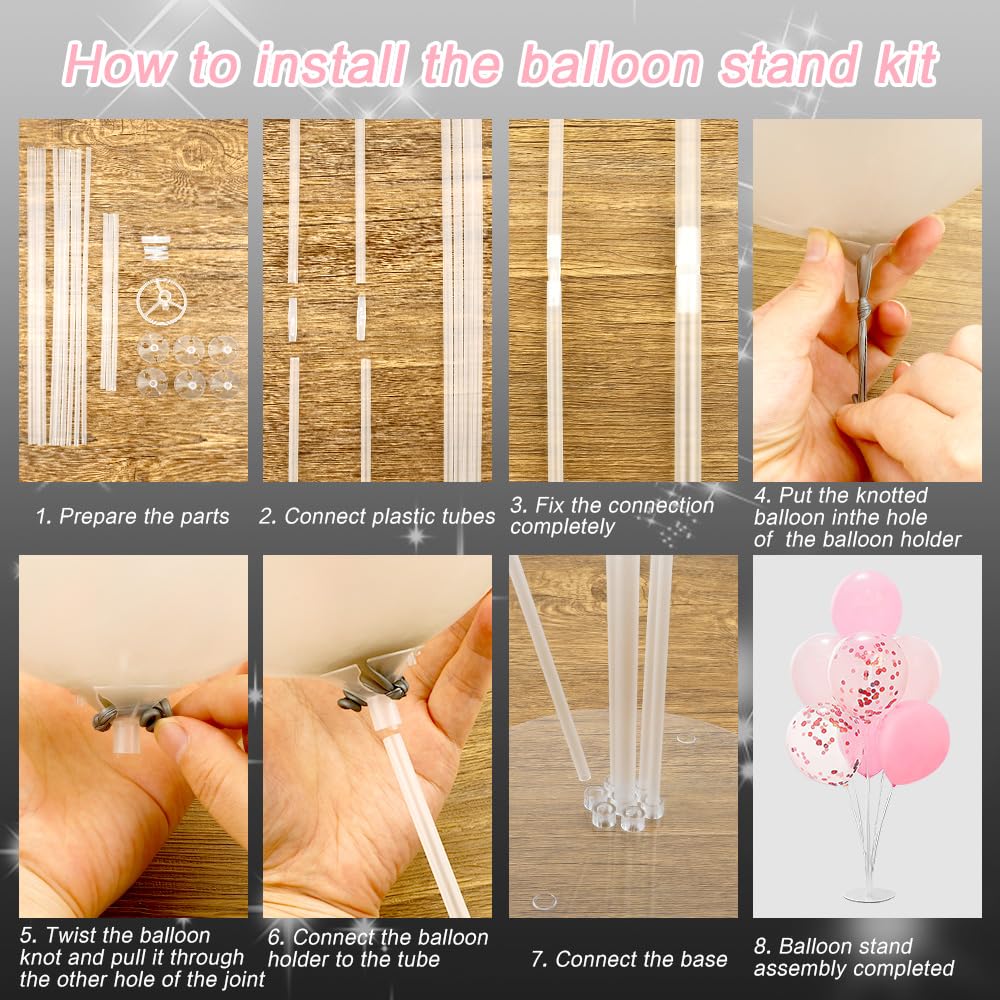 How to install the balloon stand kit

1. Prepare the parts

2. Connect plastic tubes

3. Fix the connection completely

4. Put the knotted balloon inthe hole of the balloon holder

5. Twist the balloon knot and pull it through the other hole of the joint

6. Connect the balloon holder to the tube

7. Connect the base

8. Balloon stand assembly completed