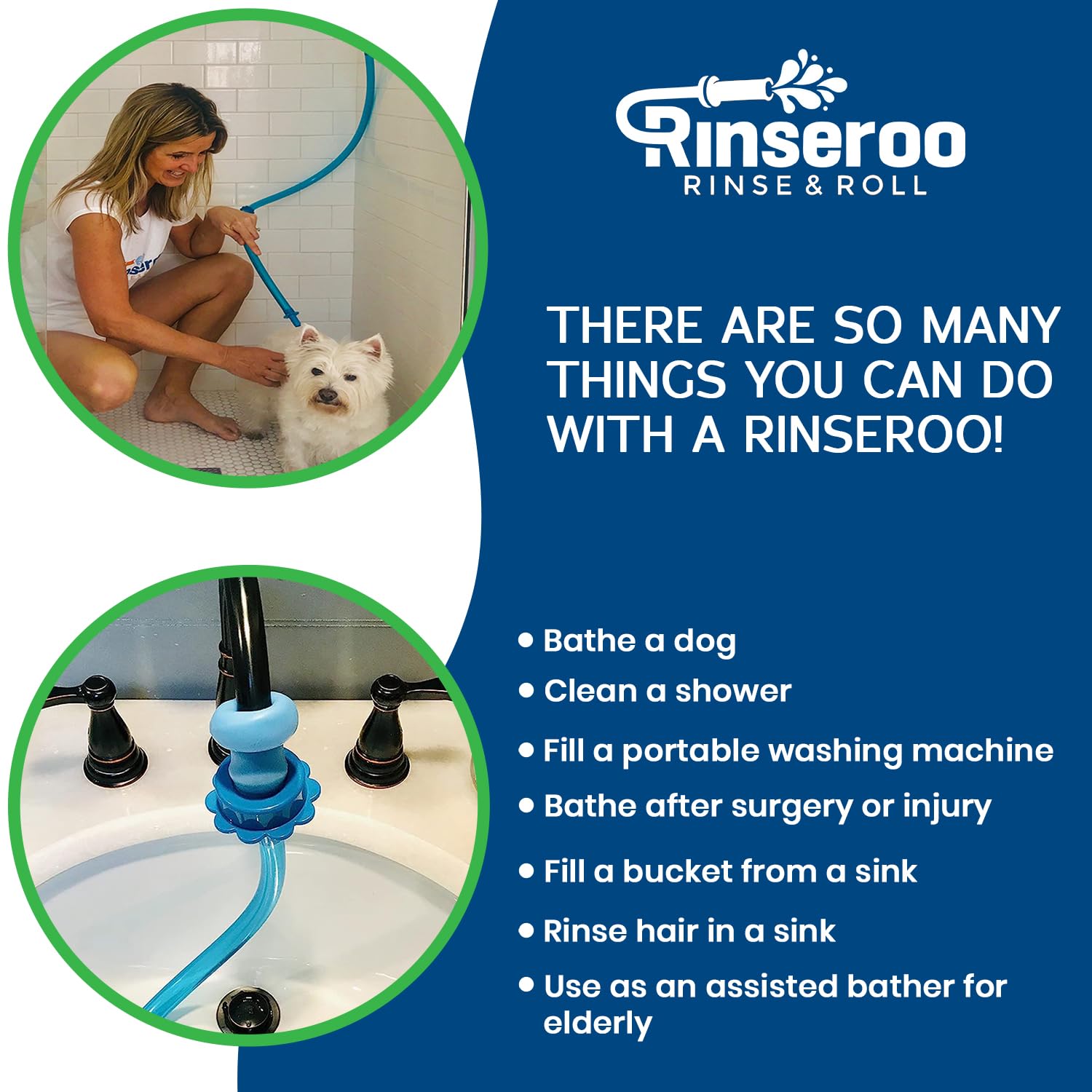 Rinseroo
RINSE & ROLL

THERE ARE SO MANY THINGS YOU CAN DO WITH A RINSEROO!

• Bathe a dog
• Clean a shower
• Fill a portable washing machine
• Bathe after surgery or injury
• Fill a bucket from a sink
• Rinse hair in a sink
• Use as an assisted bather for elderly