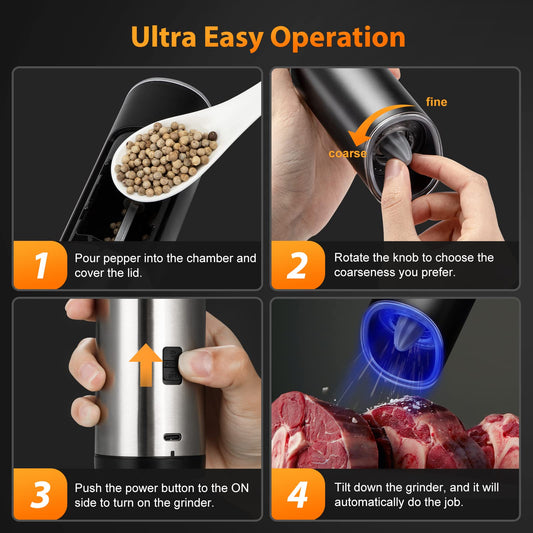 Ultra Easy Operation

1 Pour pepper into the chamber and cover the lid.

fine
coarse

2 Rotate the knob to choose the coarseness you prefer.

3 Push the power button to the ON side to turn on the grinder.

4 Tilt down the grinder, and it will automatically do the job.