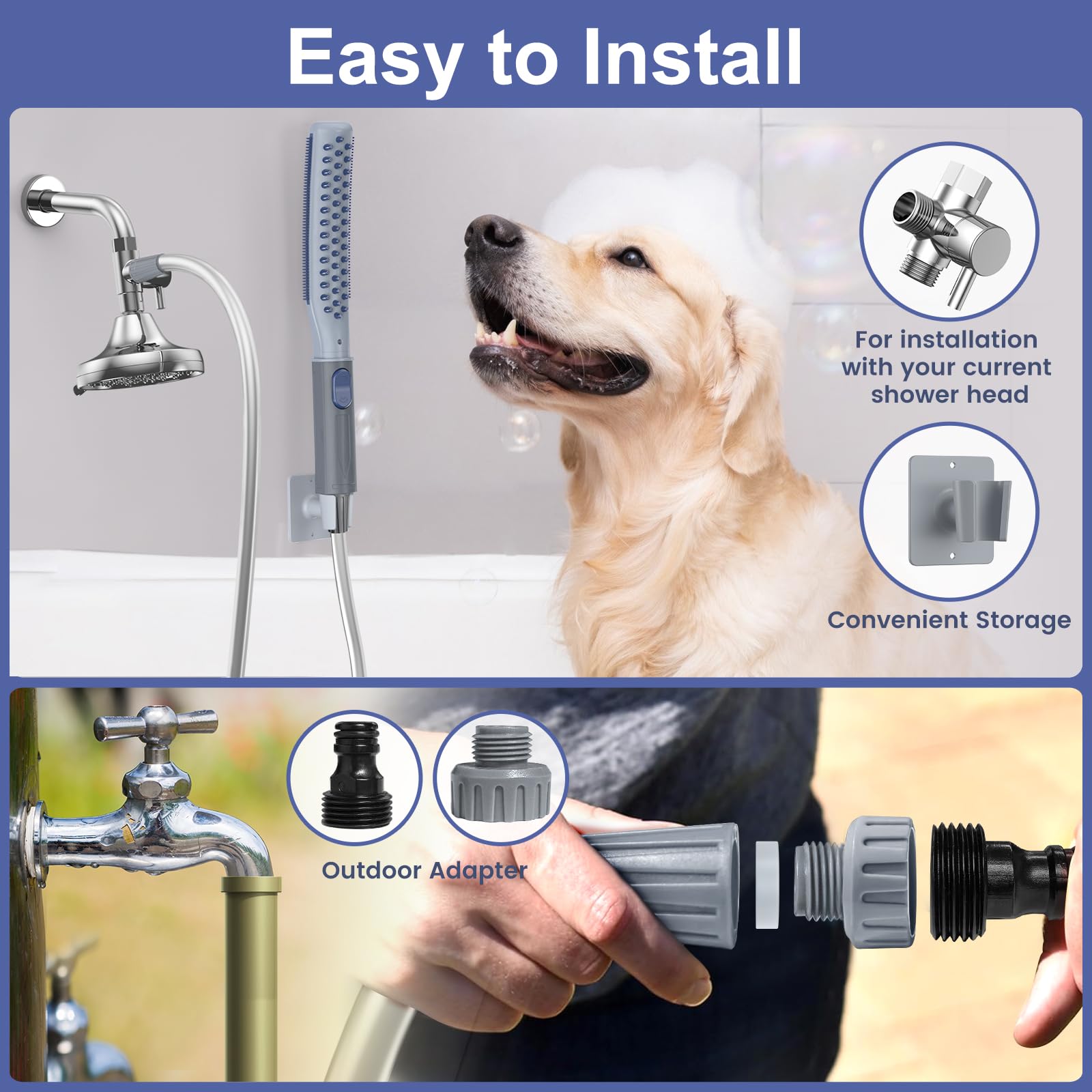 Easy to Install

For installation with your current shower head

Convenient Storage

Outdoor Adapter