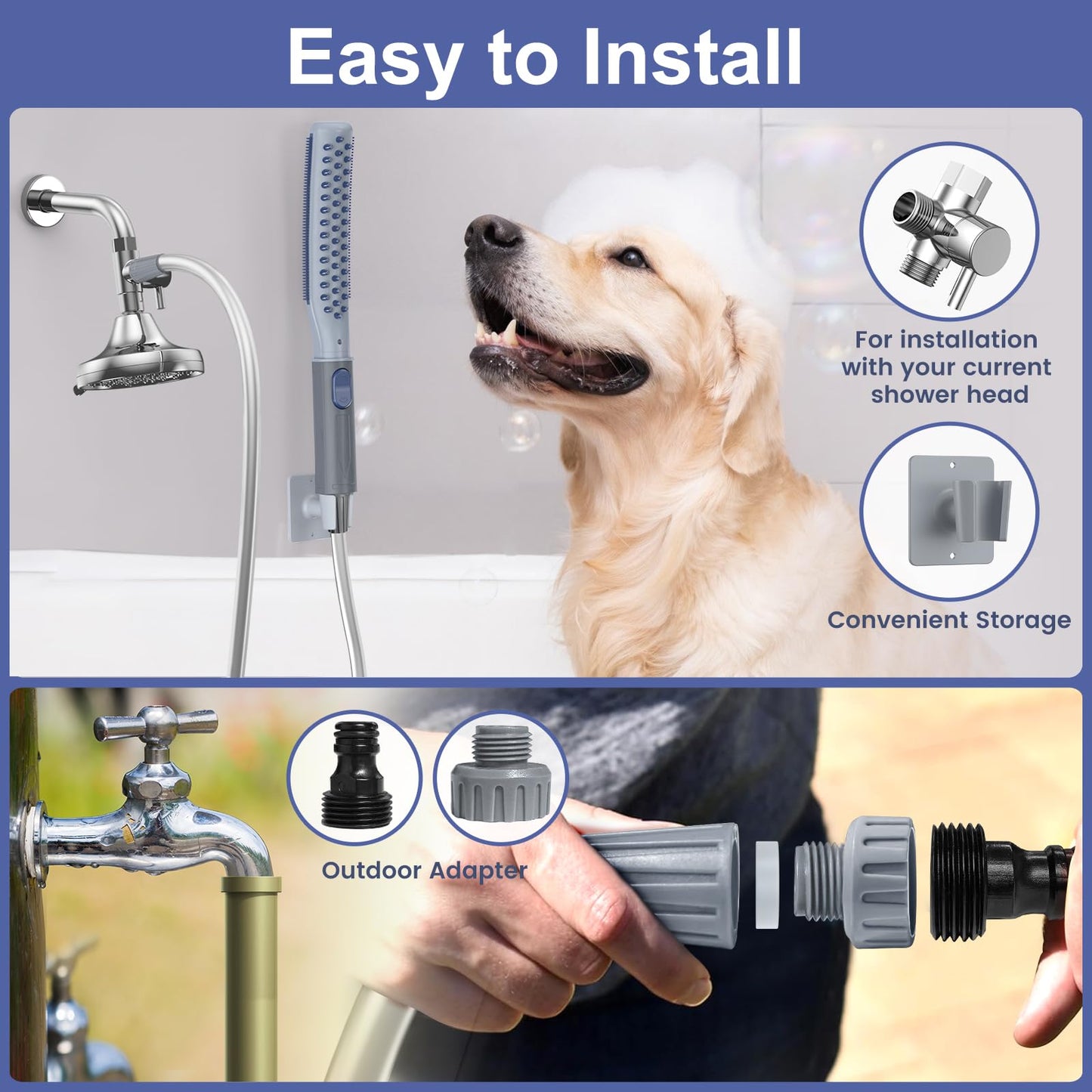 Easy to Install

For installation with your current shower head

Convenient Storage

Outdoor Adapter