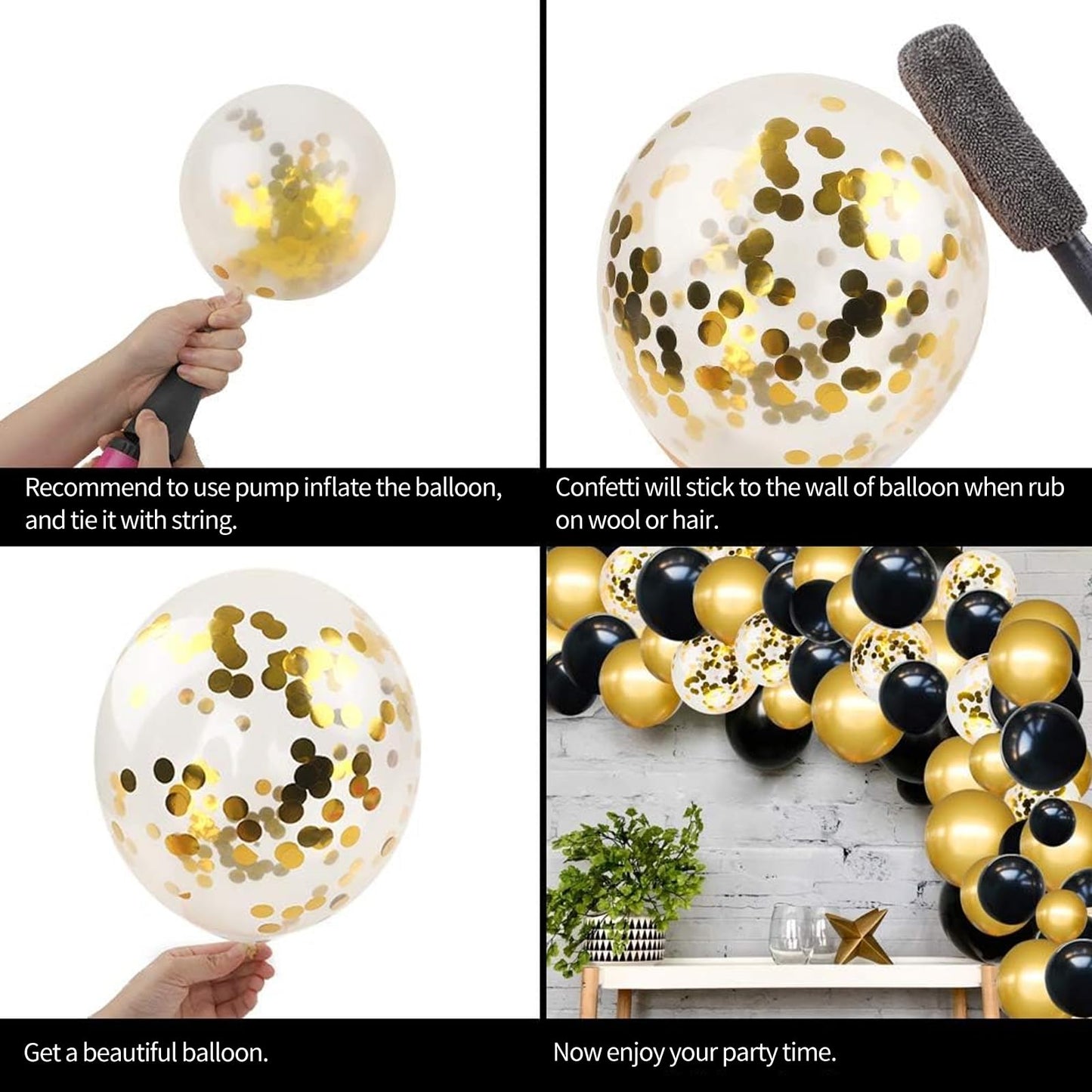 Recommend to use pump inflate the balloon, and tie it with string.

Confetti will stick to the wall of balloon when rub on wool or hair.

Get a beautiful balloon.

Now enjoy your party time.