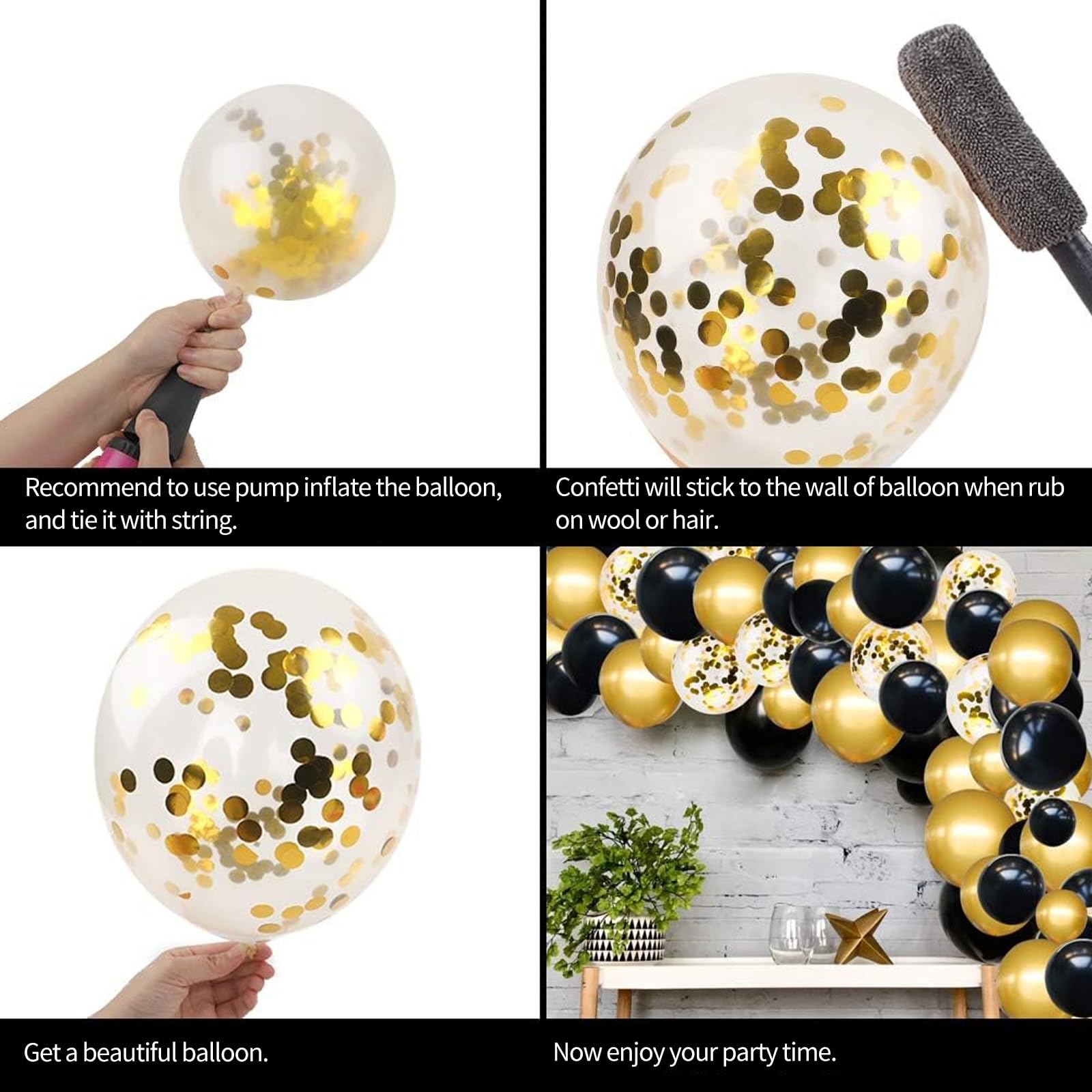 Recommend to use pump inflate the balloon, and tie it with string.

Confetti will stick to the wall of balloon when rub on wool or hair.

Get a beautiful balloon.

Now enjoy your party time.