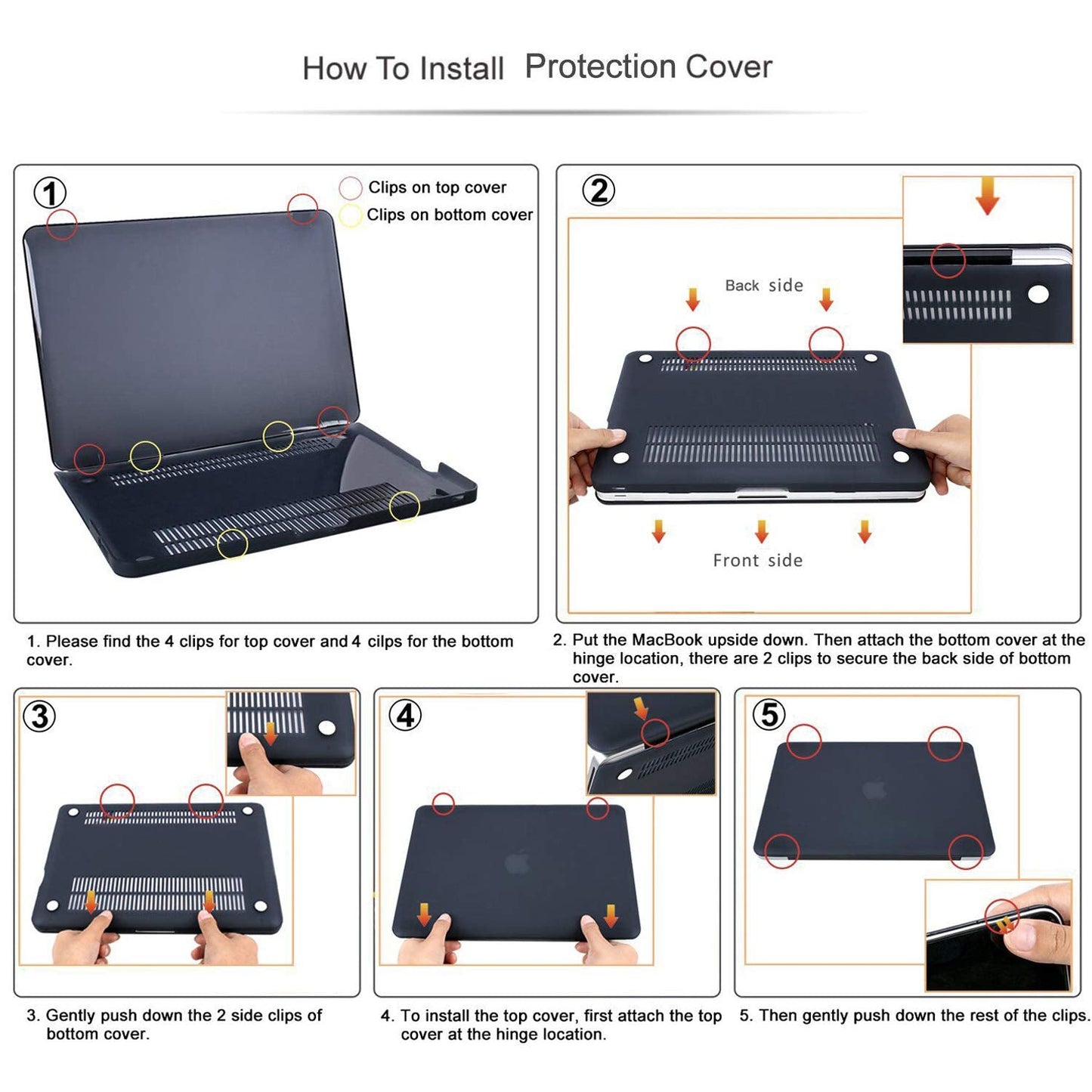 How To Install  Protection Cover

①

Clips on top cover
Clips on bottom cover

1. Please find the 4 clips for top cover and 4 cilps for the bottom cover.

②

Back side

Front side

2. Put the MacBook upside down. Then attach the bottom cover at the hinge location, there are 2 clips to secure the back side of bottom cover.

③

3. Gently push down the 2 side clips of bottom cover.

④

4. To install the top cover, first attach the top cover at the hinge location.

⑤

5. Then gently push down the rest of the clips.