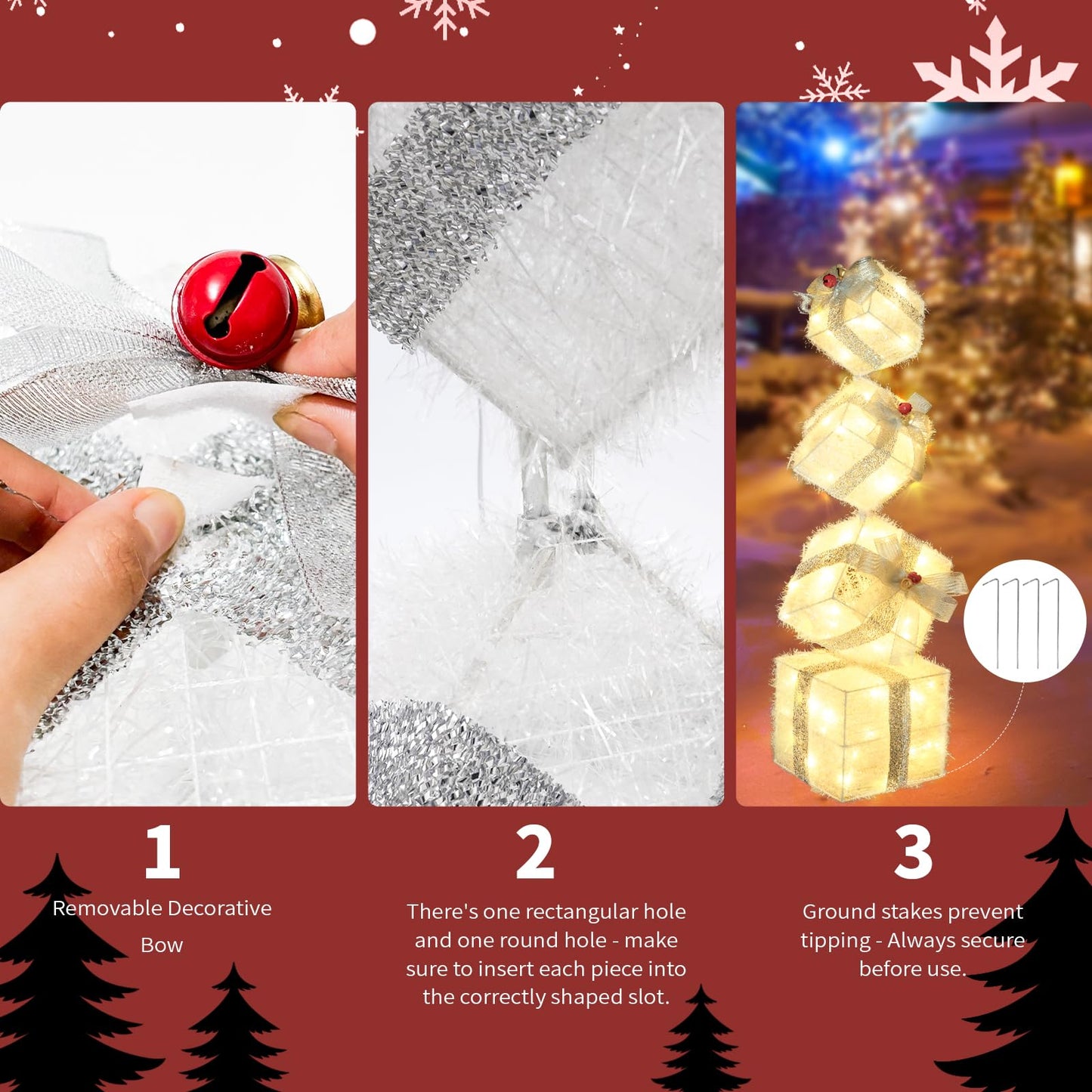 1
Removable Decorative Bow

2
There's one rectangular hole and one round hole - make sure to insert each piece into the correctly shaped slot.

3
Ground stakes prevent tipping - Always secure before use.