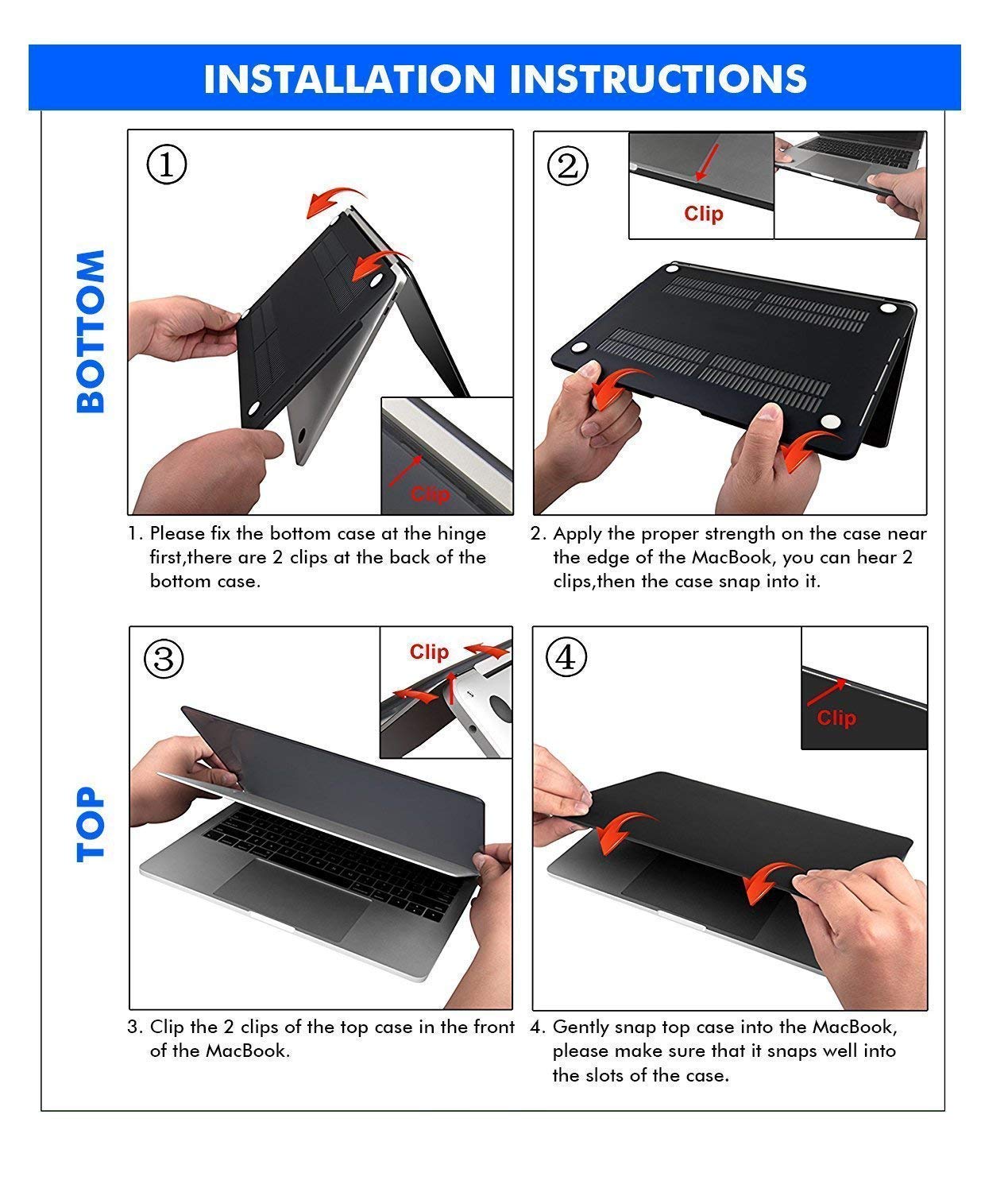 INSTALLATION INSTRUCTIONS

BOTTOM

①

Clip

1. Please fix the bottom case at the hinge first,there are 2 clips at the back of the bottom case.

②

Clip

2. Apply the proper strength on the case near the edge of the MacBook, you can hear 2 clips,then the case snap into it.

TOP

③

Clip

3. Clip the 2 clips of the top case in the front of the MacBook.

④

Clip

4. Gently snap top case into the MacBook, please make sure that it snaps well into the slots of the case.