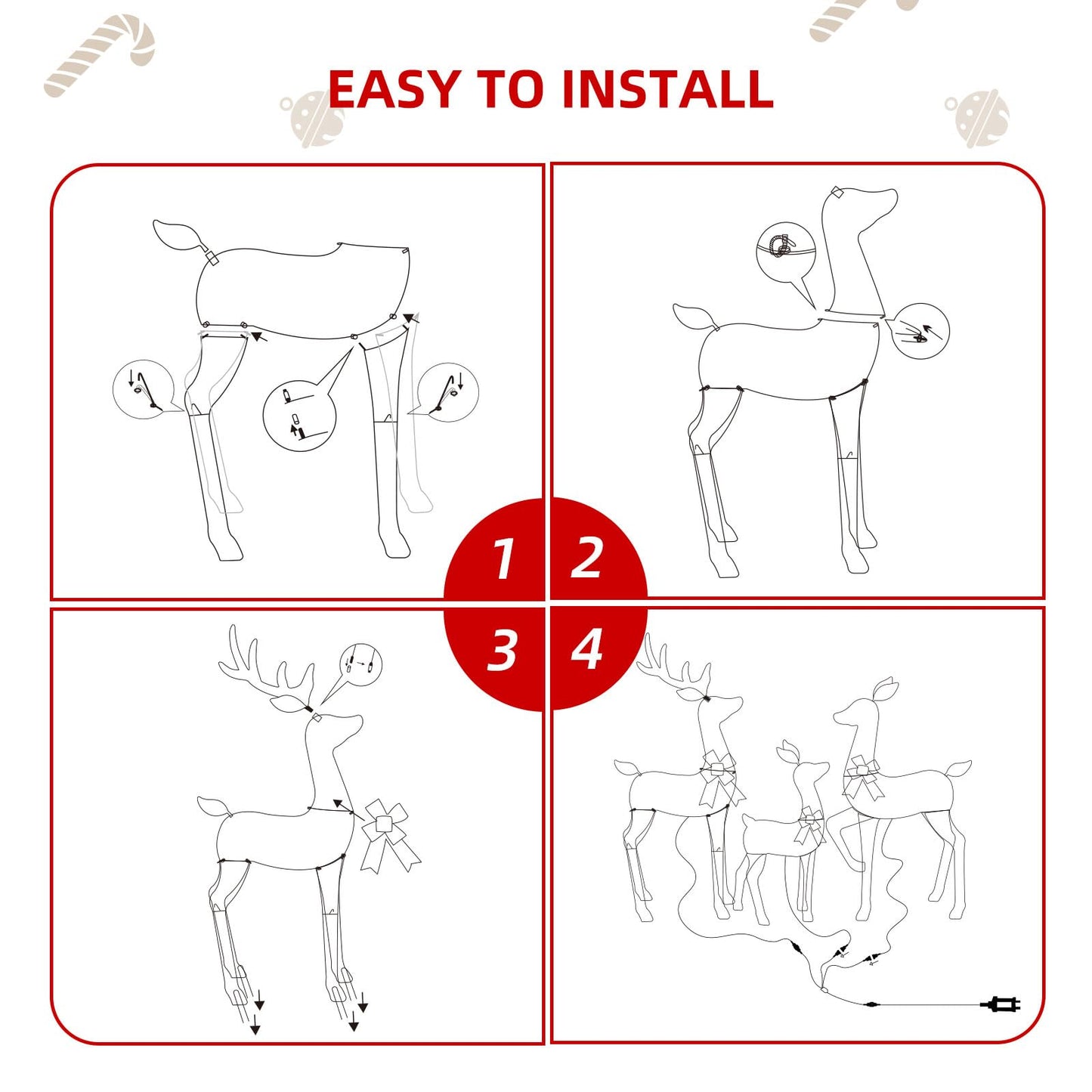 EASY TO INSTALL

1

2

3

4