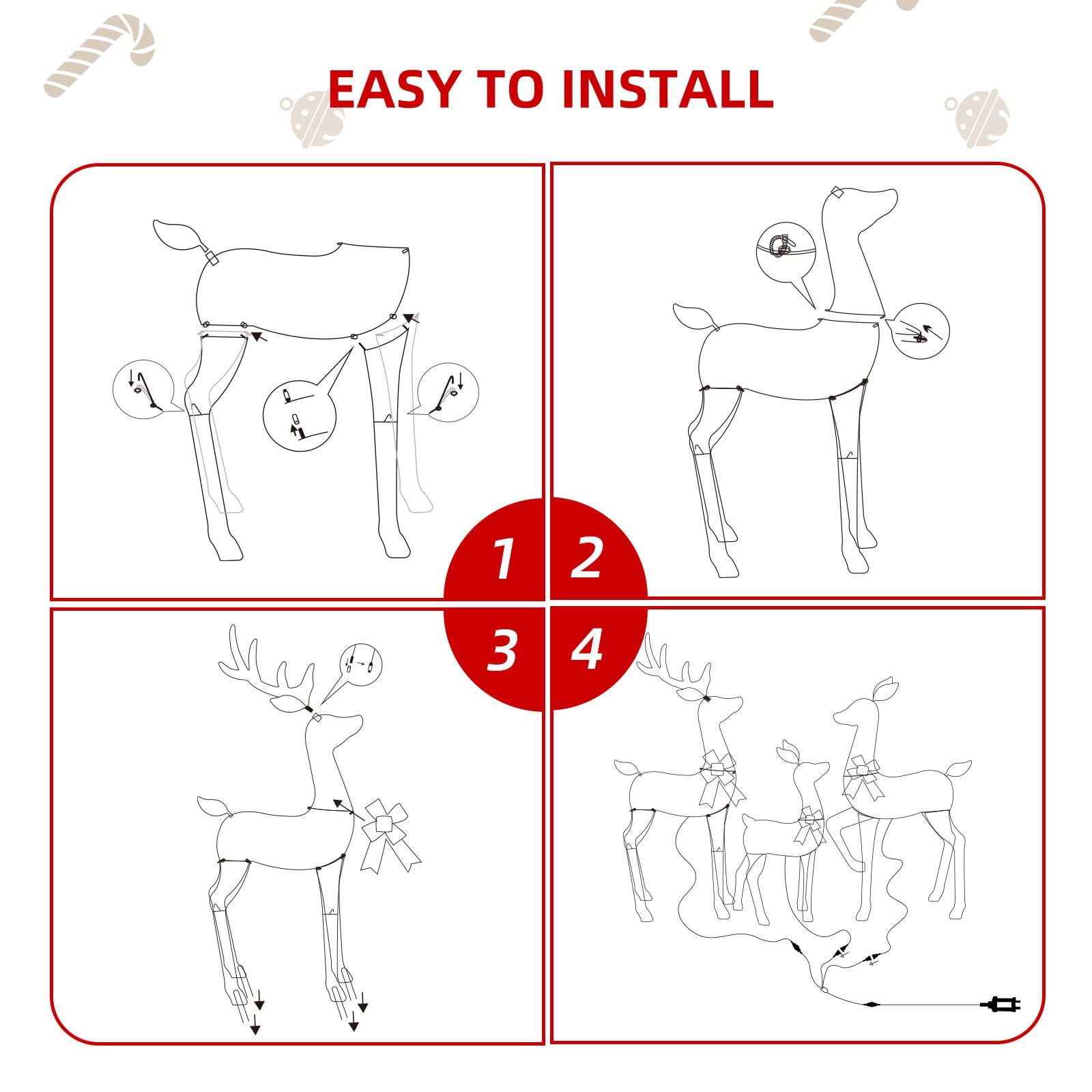 EASY TO INSTALL

1

2

3

4