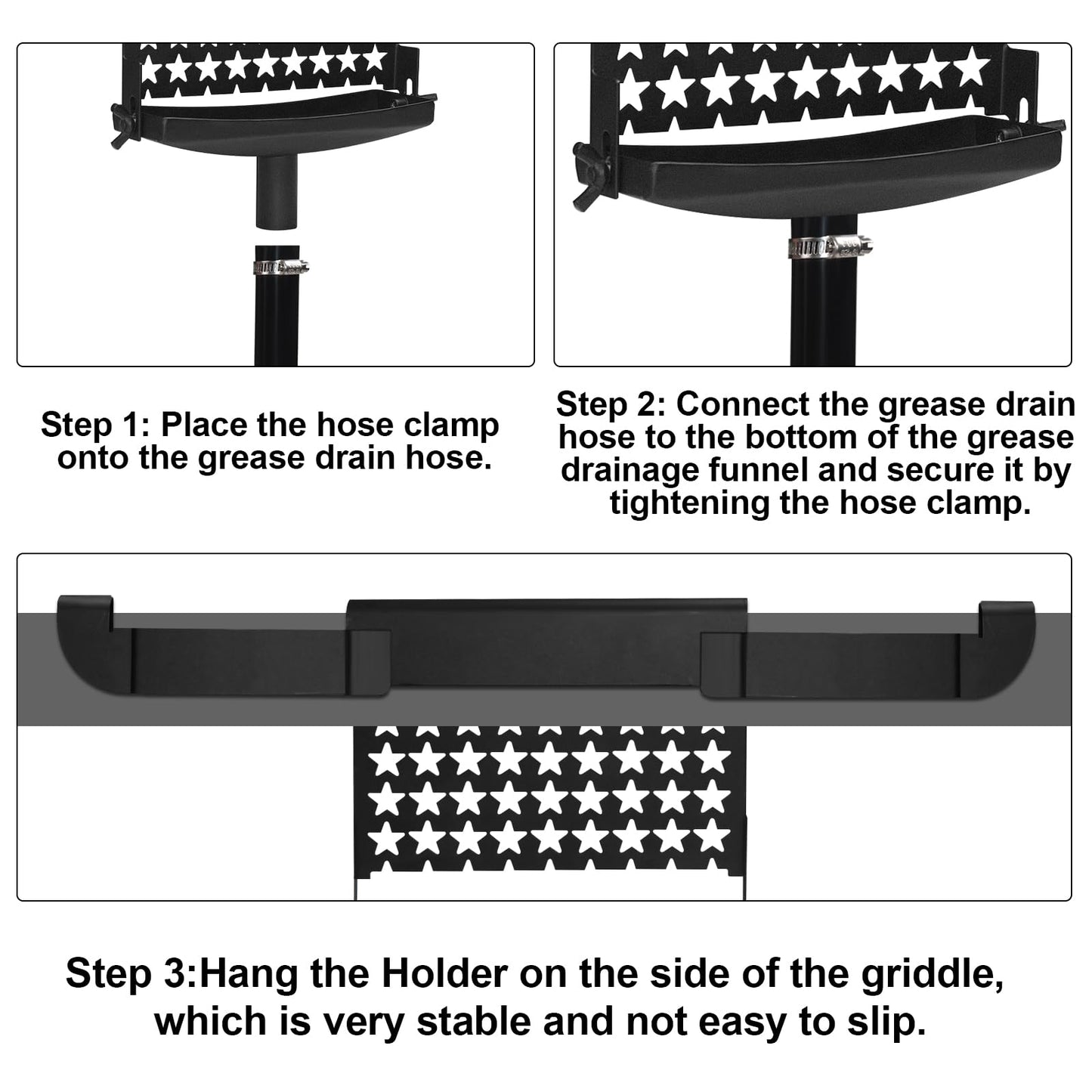 Step 1: Place the hose clamp onto the grease drain hose.

Step 2: Connect the grease drain hose to the bottom of the grease drainage funnel and secure it by tightening the hose clamp.

Step 3:Hang the Holder on the side of the griddle, which is very stable and not easy to slip.