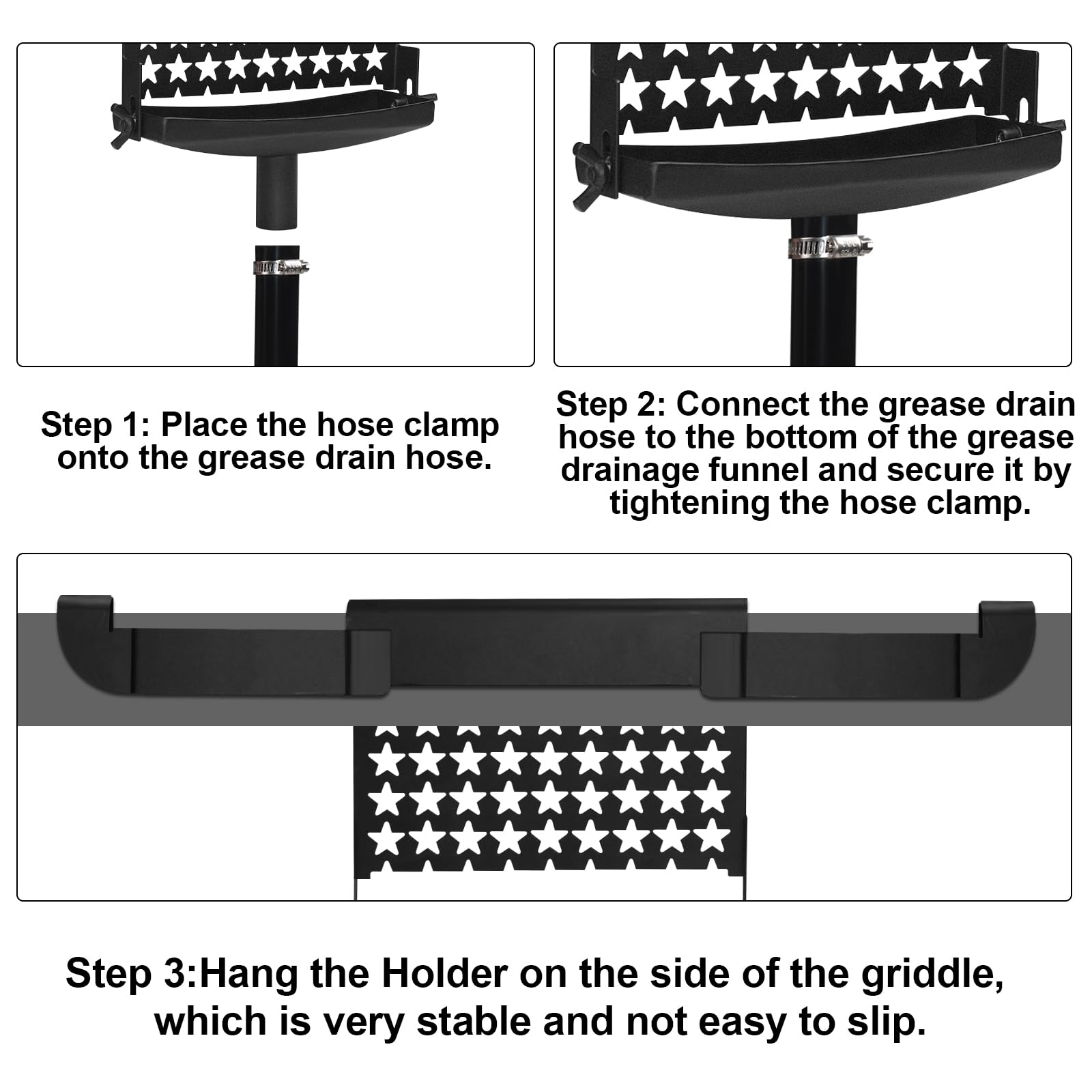 Step 1: Place the hose clamp onto the grease drain hose.

Step 2: Connect the grease drain hose to the bottom of the grease drainage funnel and secure it by tightening the hose clamp.

Step 3:Hang the Holder on the side of the griddle, which is very stable and not easy to slip.