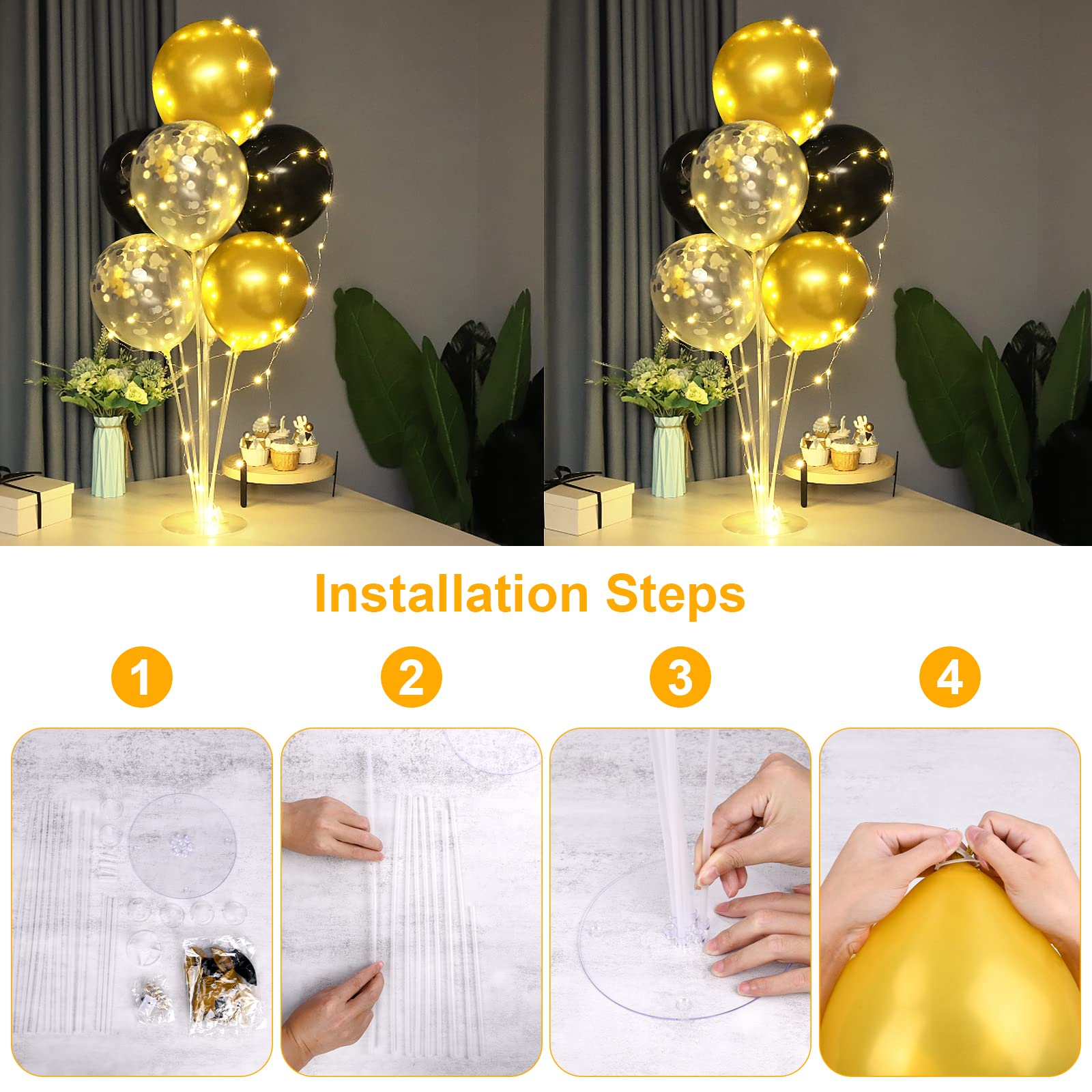 Installation Steps

1

2

3

4