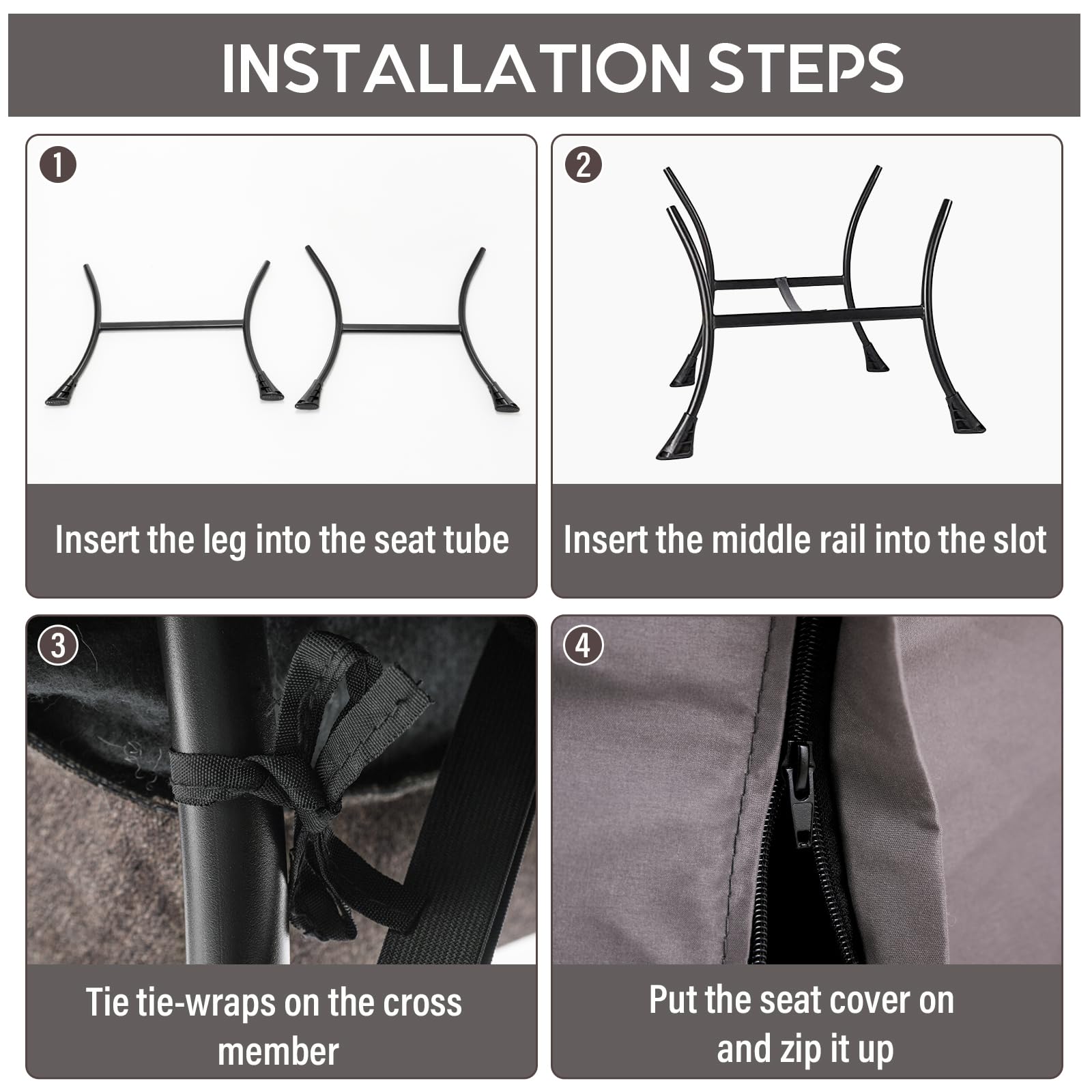 INSTALLATION STEPS

1

Insert the leg into the seat tube

2

Insert the middle rail into the slot

3

Tie tie-wraps on the cross member

4

Put the seat cover on and zip it up