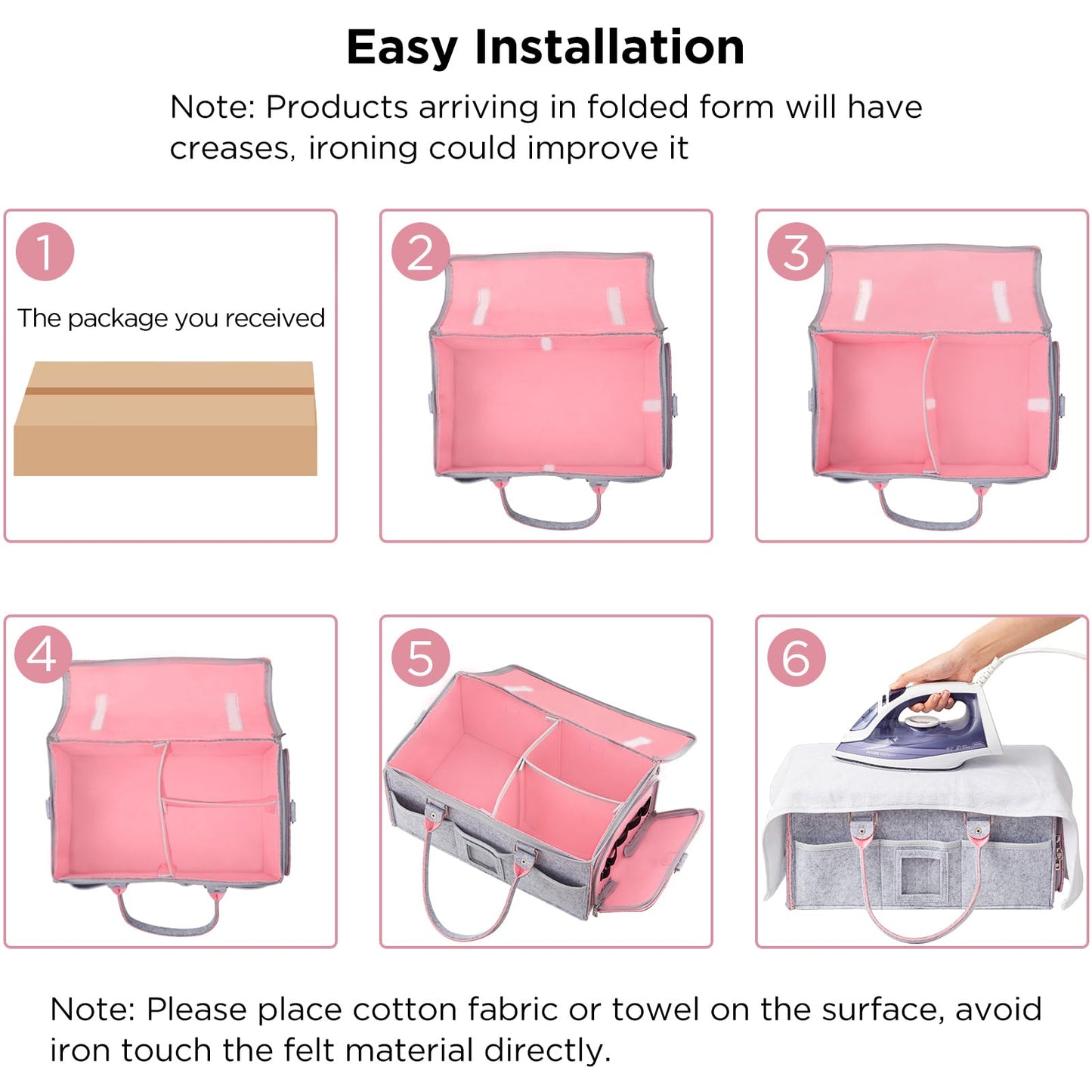 Easy Installation

Note: Products arriving in folded form will have creases, ironing could improve it

1

The package you received

2

3

4

5

6

Note: Please place cotton fabric or towel on the surface, avoid iron touch the felt material directly.