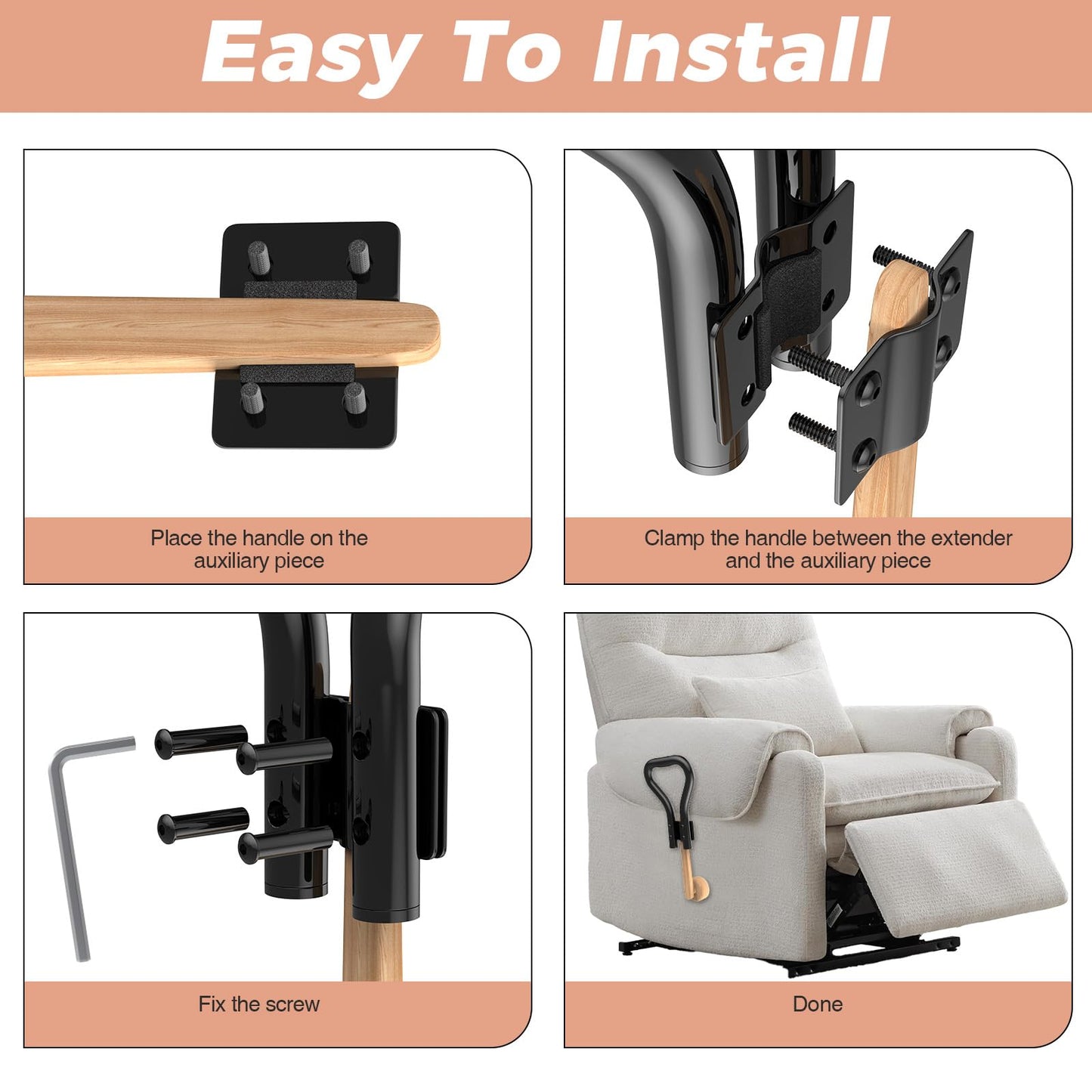 Easy To Install

Place the handle on the auxiliary piece

Clamp the handle between the extender and the auxiliary piece

Fix the screw

Done