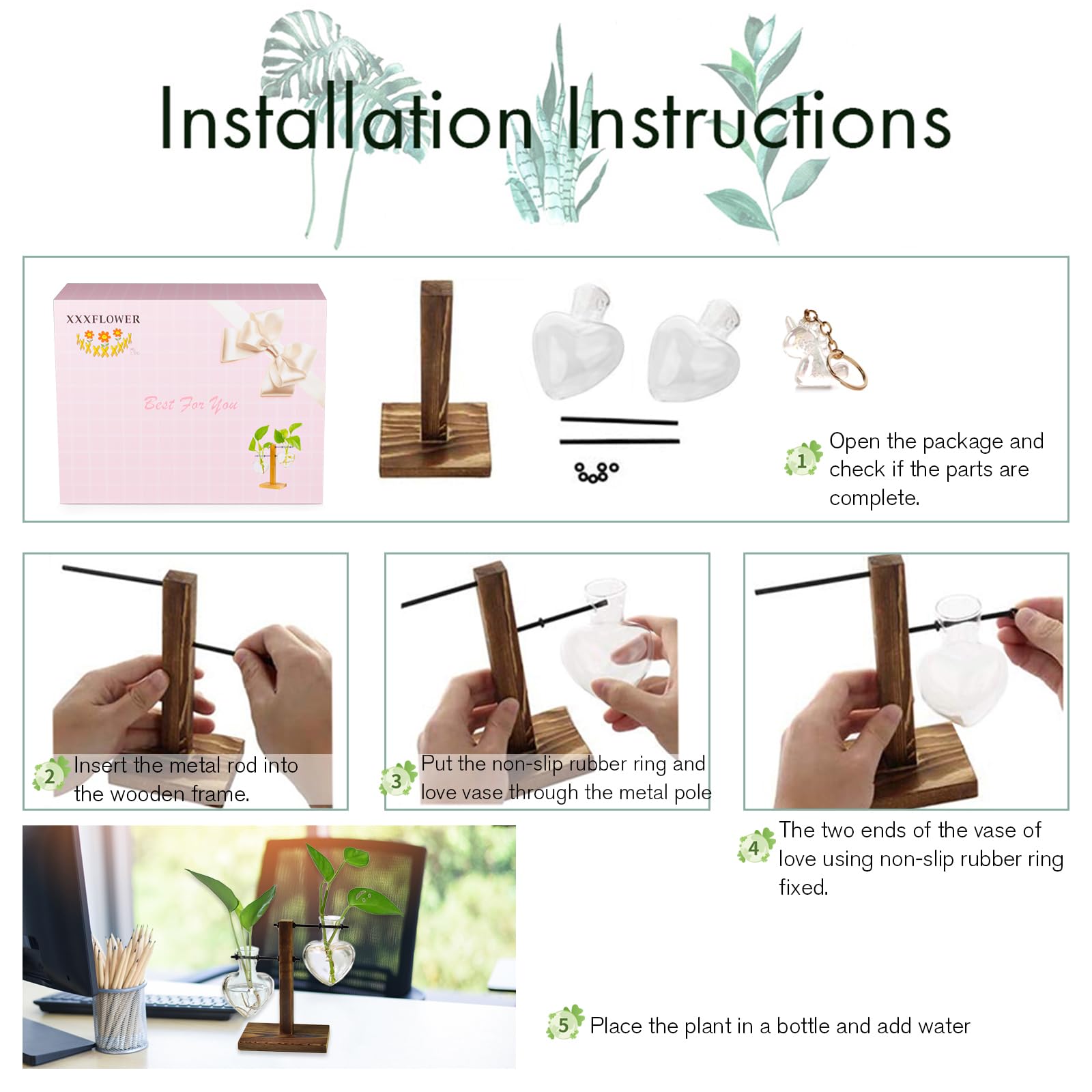 Installation Instructions

XXXFLOWER

Best For You

1 Open the package and check if the parts are complete.

2 Insert the metal rod into the wooden frame.

3 Put the non-slip rubber ring and love vase through the metal pole

4 The two ends of the vase of love using non-slip rubber ring fixed.

5 Place the plant in a bottle and add water