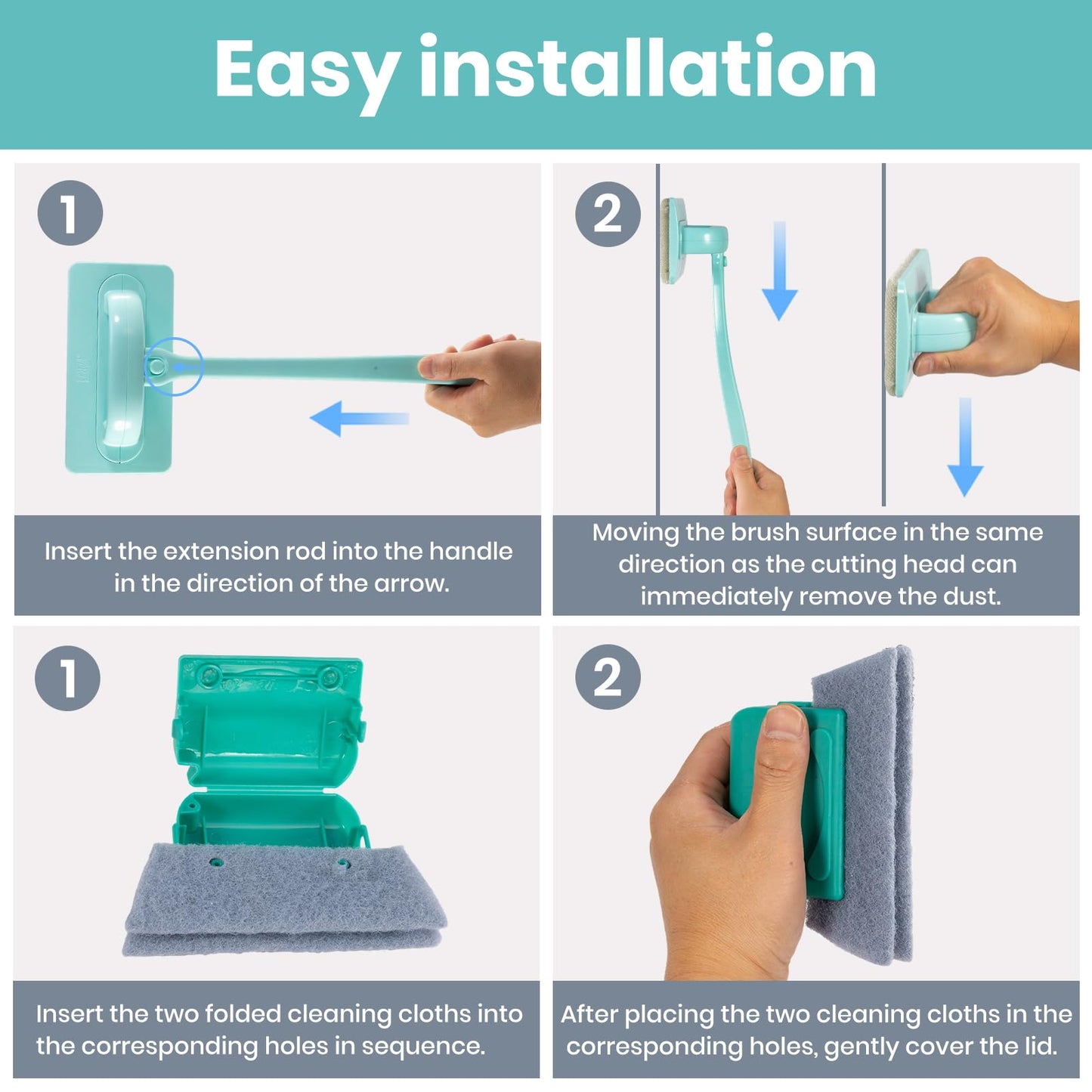 Easy installation

1

Insert the extension rod into the handle in the direction of the arrow.

2

Moving the brush surface in the same direction as the cutting head can immediately remove the dust.

1

Insert the two folded cleaning cloths into the corresponding holes in sequence.

2

After placing the two cleaning cloths in the corresponding holes, gently cover the lid.