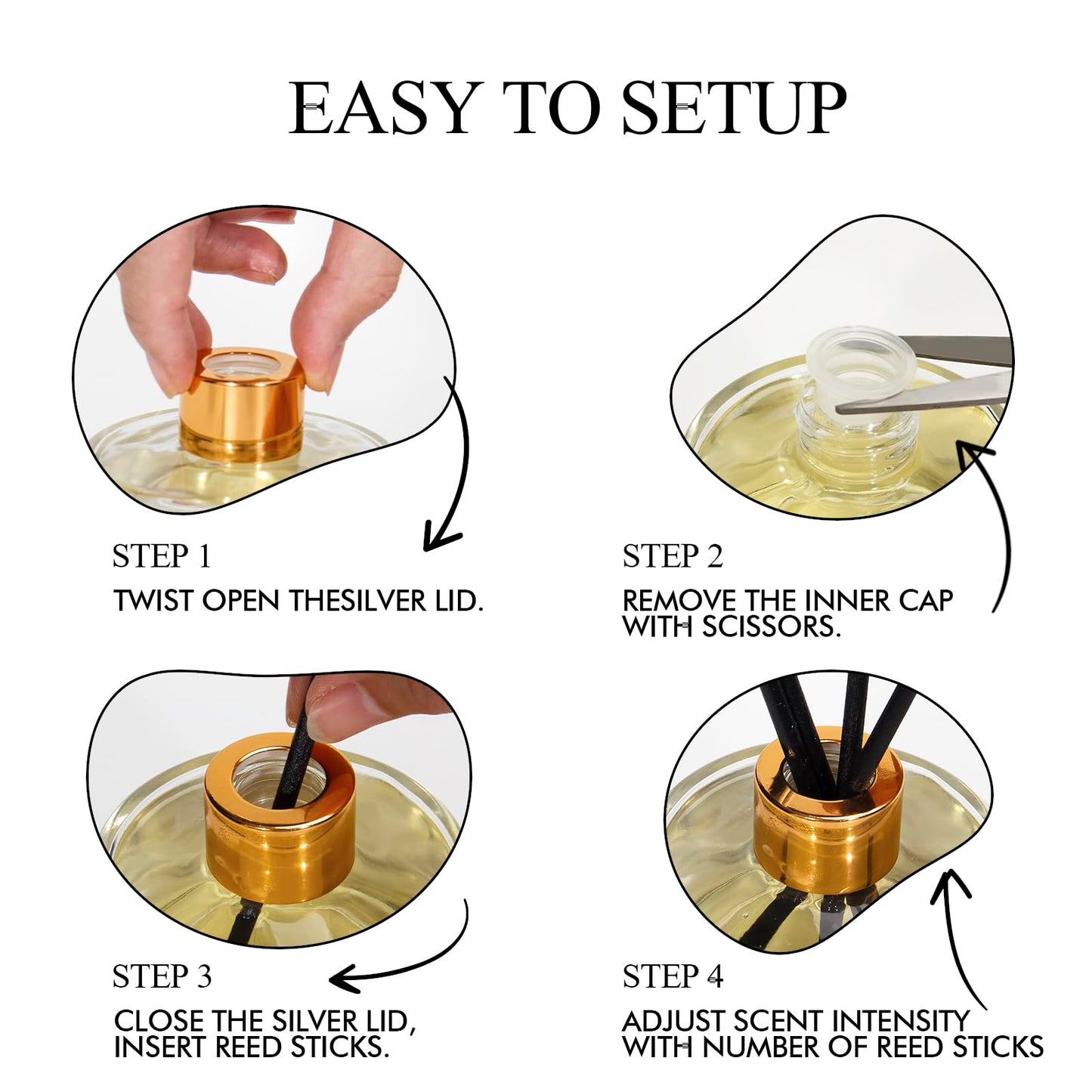 EASY TO SETUP

STEP 1
TWIST OPEN THESILVER LID.

STEP 2
REMOVE THE INNER CAP WITH SCISSORS.

STEP 3
CLOSE THE SILVER LID, INSERT REED STICKS.

STEP 4
ADJUST SCENT INTENSITY WITH NUMBER OF REED STICKS