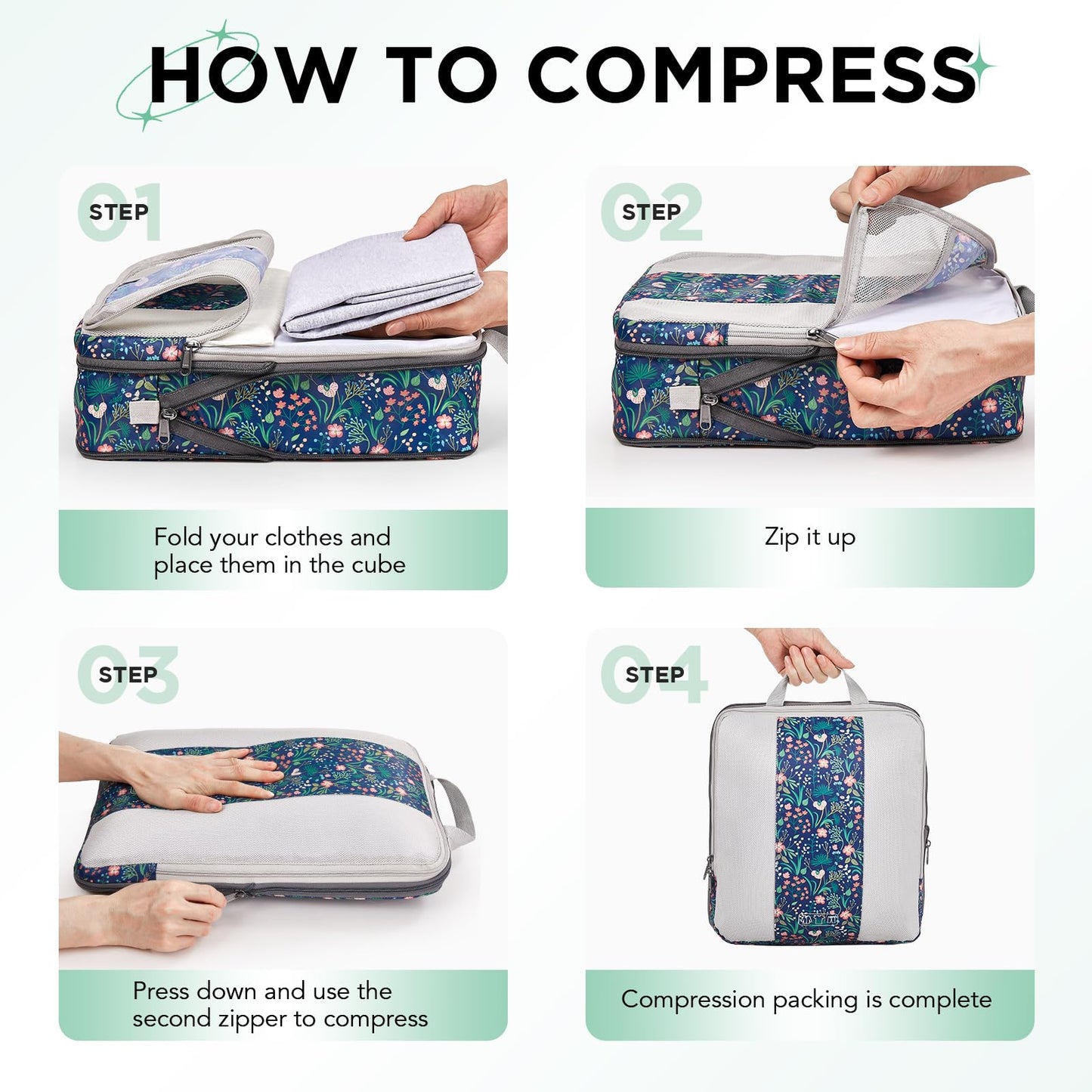 HOW TO COMPRESS

01 STEP

Fold your clothes and place them in the cube

02 STEP

Zip it up

03 STEP

Press down and use the second zipper to compress

04 STEP

Compression packing is complete