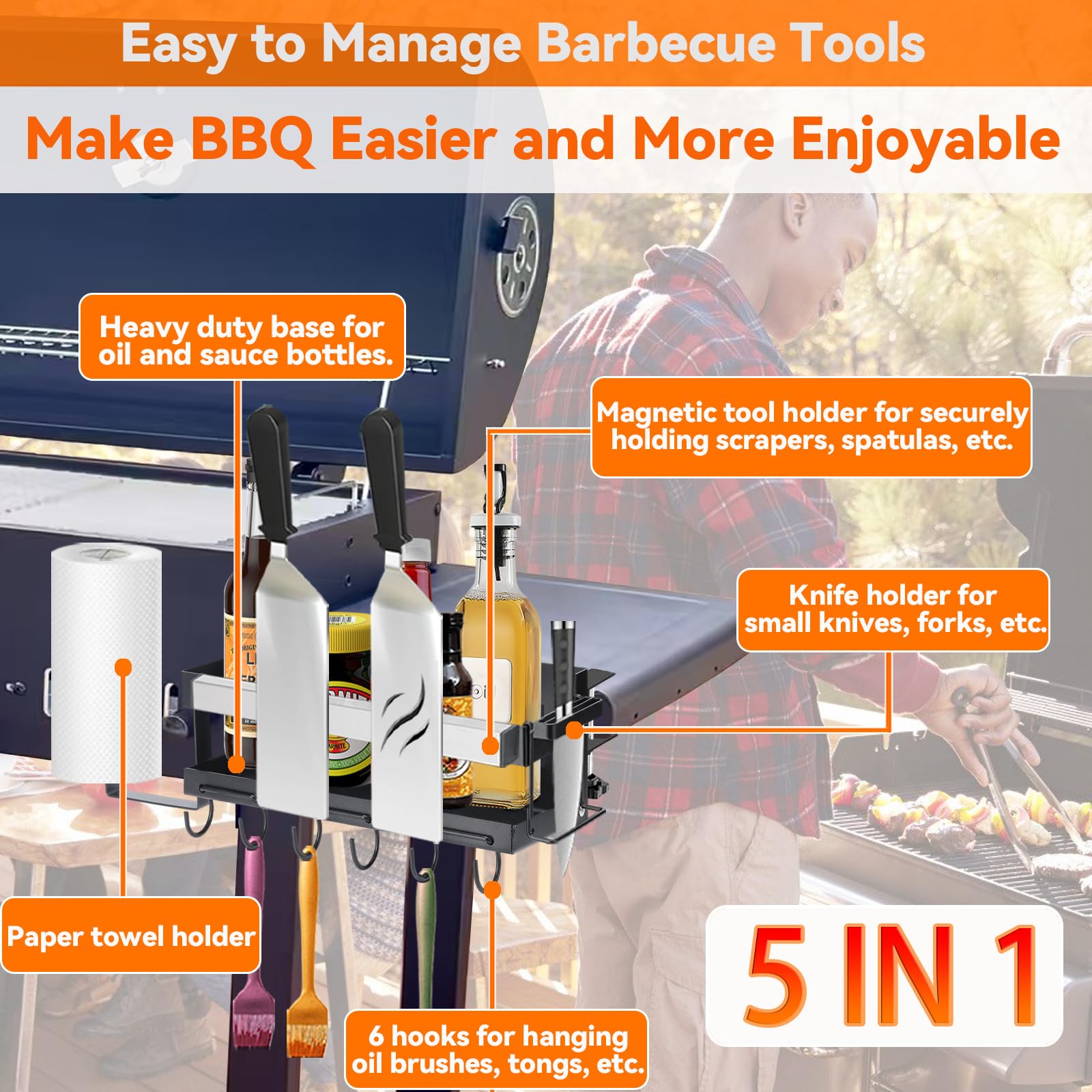 Easy to Manage Barbecue Tools

Make BBQ Easier and More Enjoyable

Heavy duty base for oil and sauce bottles.

Magnetic tool holder for securely holding scrapers, spatulas, etc.

Knife holder for small knives, forks, etc.

Paper towel holder

6 hooks for hanging oil brushes, tongs, etc.

5 IN 1