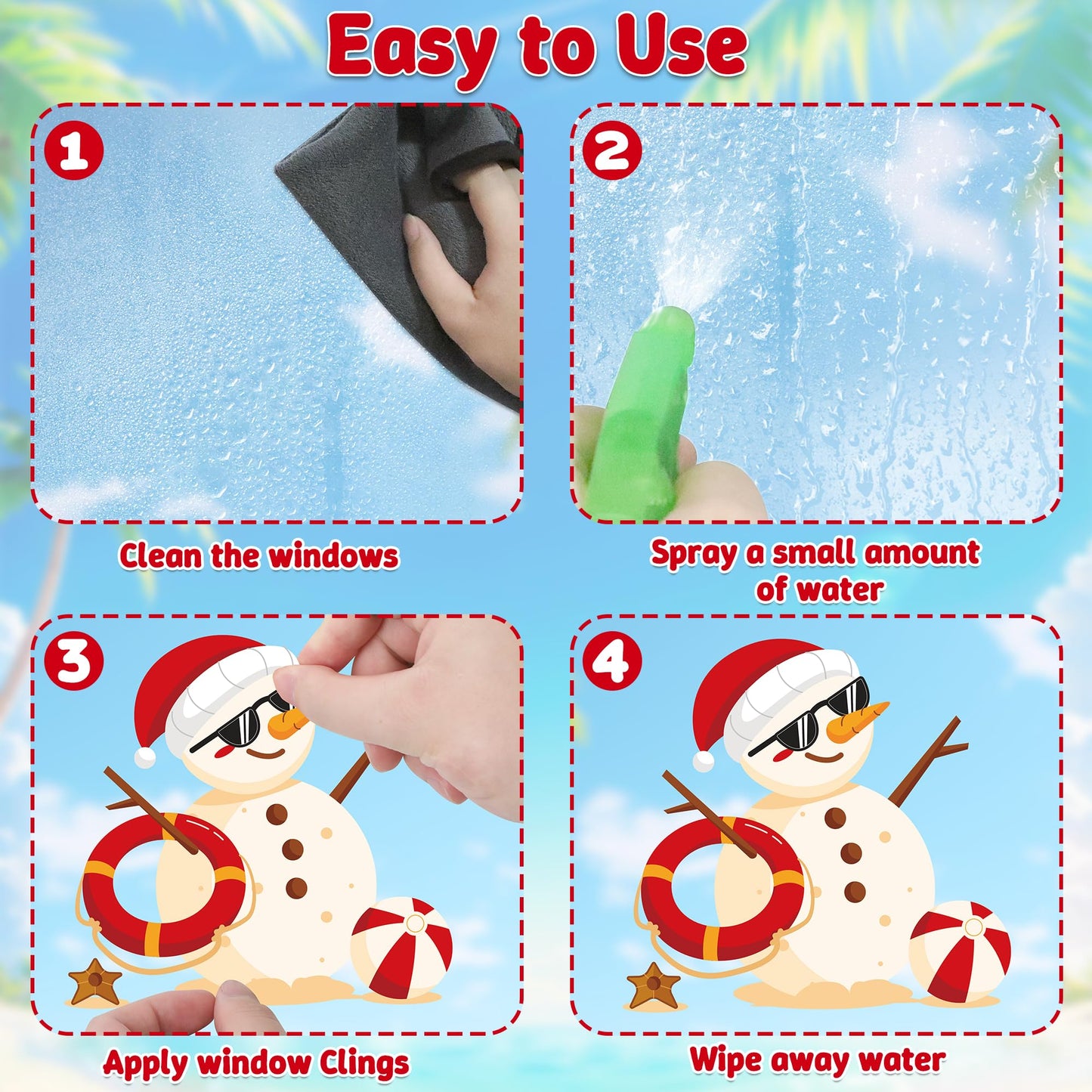 Easy to Use

1

Clean the windows

2

Spray a small amount of water

3

Apply window Clings

4

Wipe away water