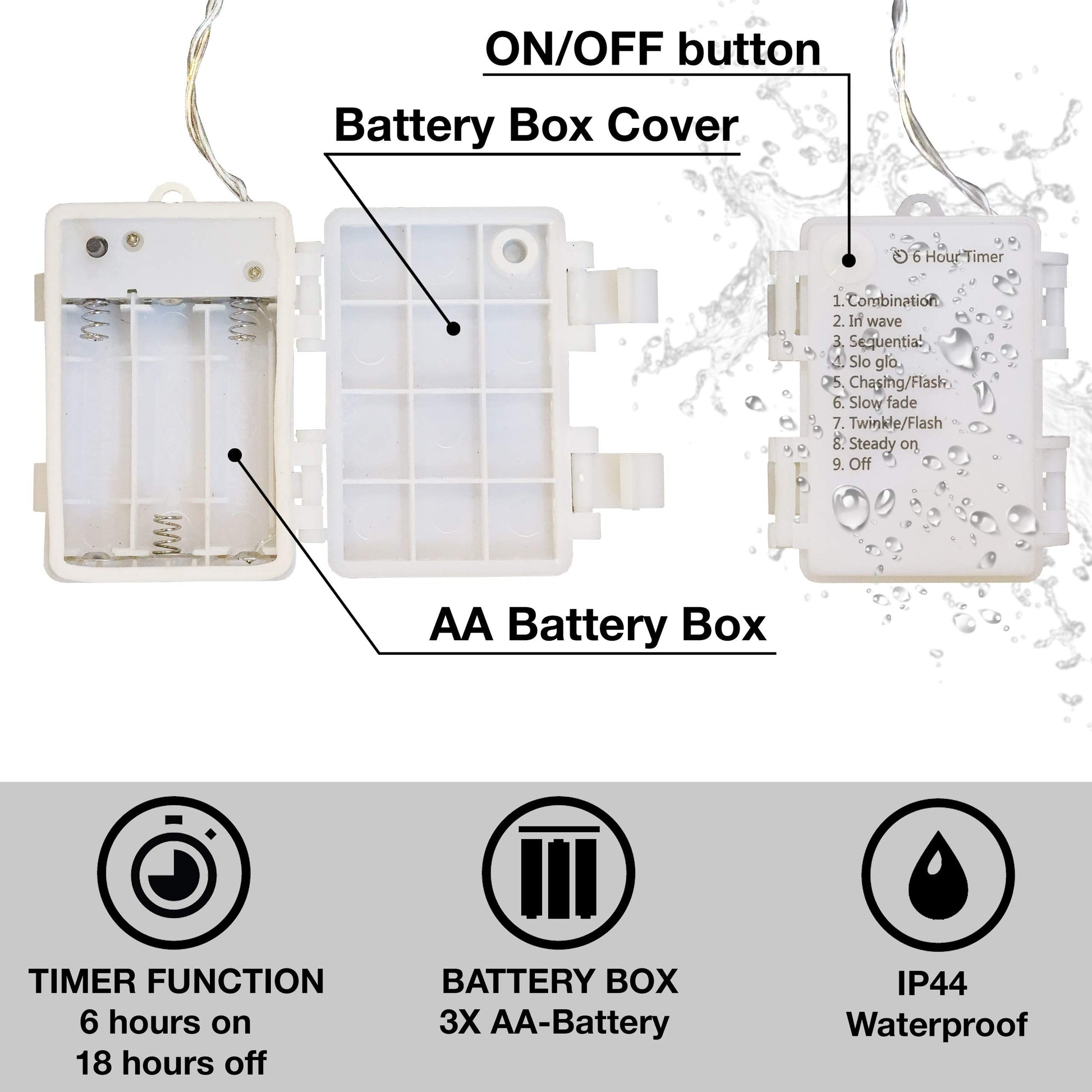 ON/OFF button

Battery Box Cover

6 Hour Timer

1. Combination
2. In wave
3. Sequential
4. Slo glo
5. Chasing/Flash
6. Slow fade
7. Twinkle/Flash
8. Steady on
9. Off

AA Battery Box

TIMER FUNCTION
6 hours on
18 hours off

BATTERY BOX
3X AA-Battery

IP44
Waterproof