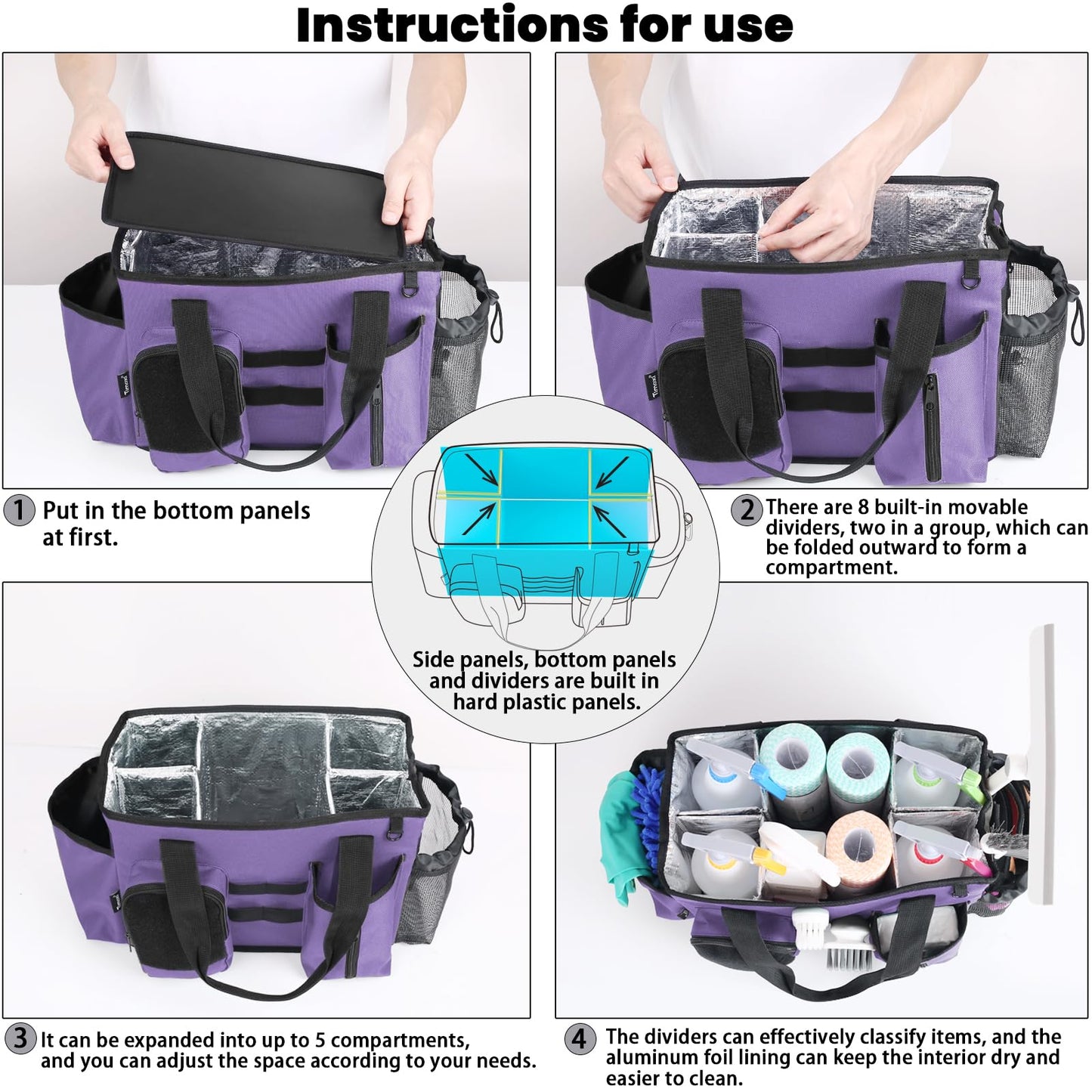 Instructions for use

1 Put in the bottom panels at first.

2 There are 8 built-in movable dividers, two in a group, which can be folded outward to form a compartment.

Side panels, bottom panels and dividers are built in hard plastic panels.

3 It can be expanded into up to 5 compartments, and you can adjust the space according to your needs.

4 The dividers can effectively classify items, and the aluminum foil lining can keep the interior dry and easier to clean.