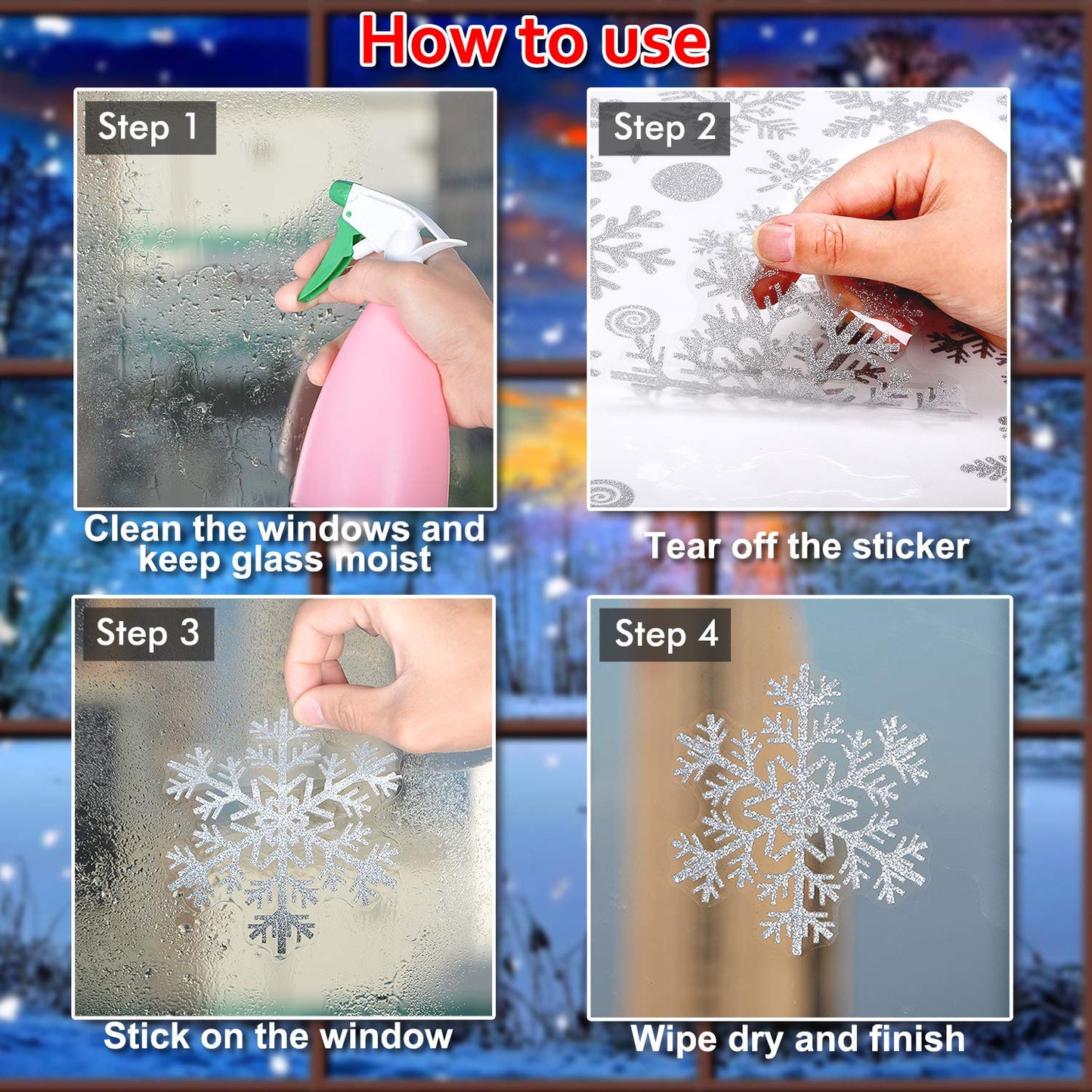 How to use

Step 1

Clean the windows and keep glass moist

Step 2

Tear off the sticker

Step 3

Stick on the window

Step 4

Wipe dry and finish