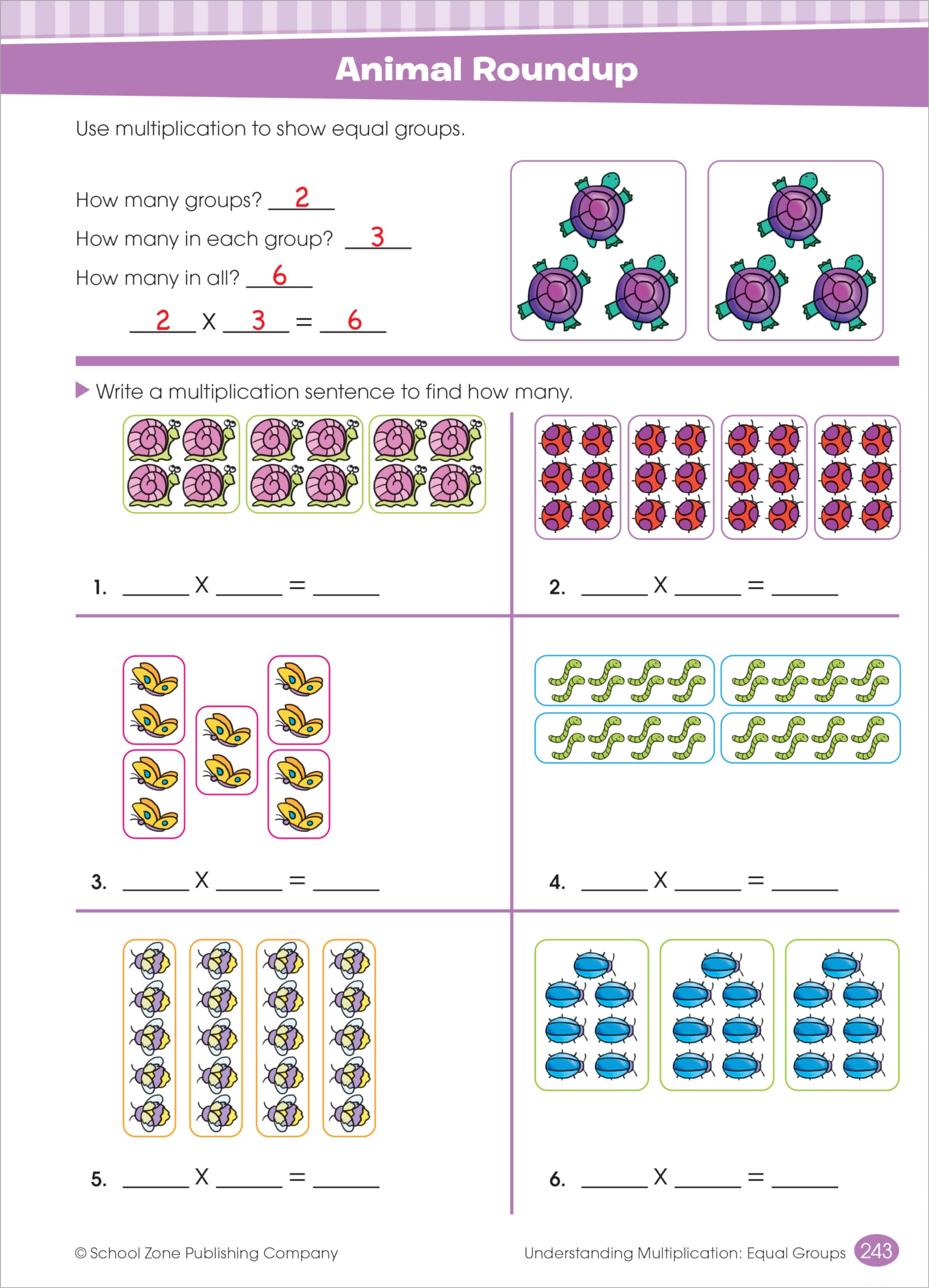 Animal Roundup

Use multiplication to show equal groups.

How many groups? 2

How many in each group? 3

How many in all? 6

2 X 3 = 6

Write a multiplication sentence to find how many.

1. ______ X ______ = ______

2. ______ X ______ = ______

3. ______ X ______ = ______

4. ______ X ______ = ______

5. ______ X ______ = ______

6. ______ X ______ = ______

© School Zone Publishing Company

Understanding Multiplication: Equal Groups 243