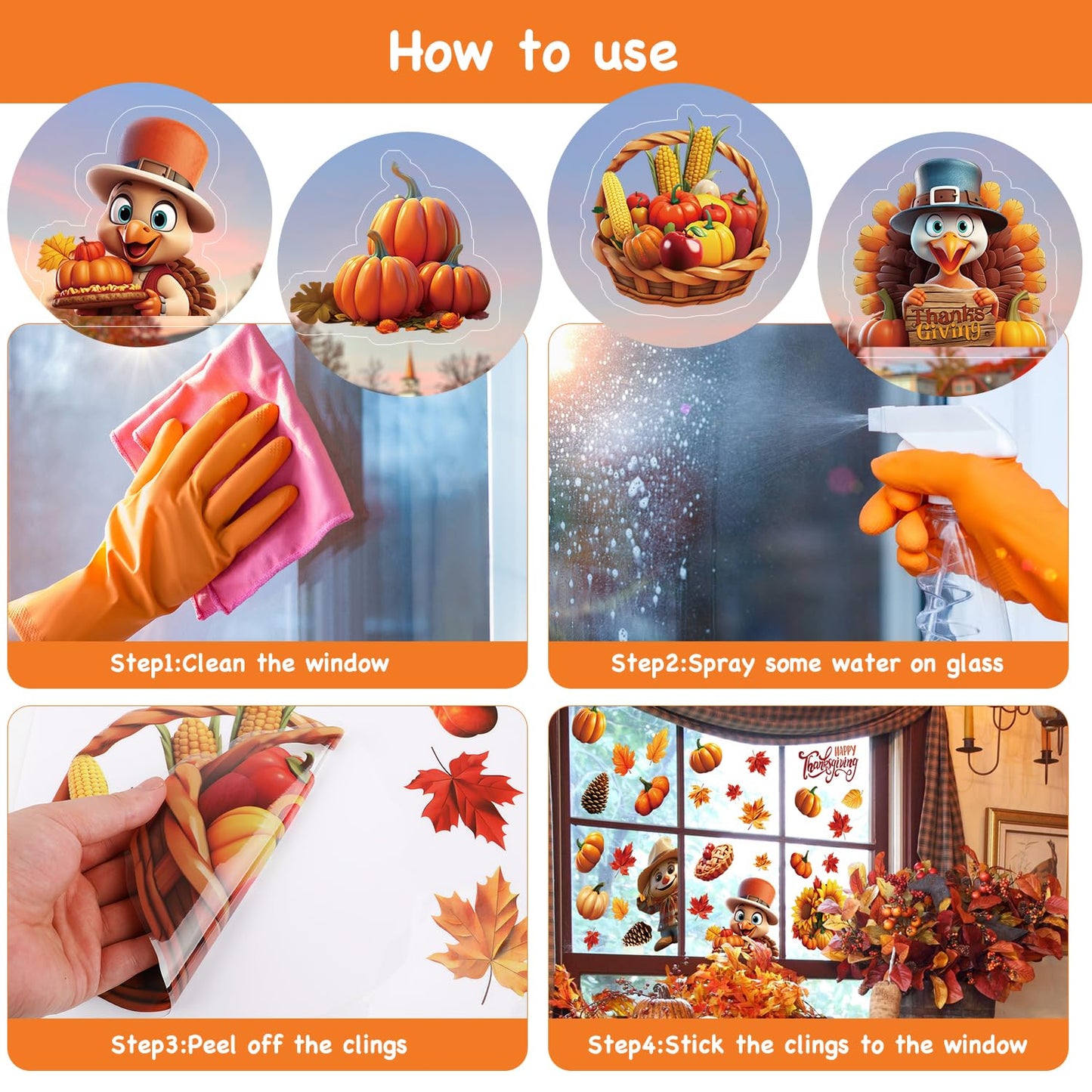 How to use

Thanks Giving

Step1:Clean the window

Step2:Spray some water on glass

HAPPY Thanksgiving

Step3:Peel off the clings

Step4:Stick the clings to the window