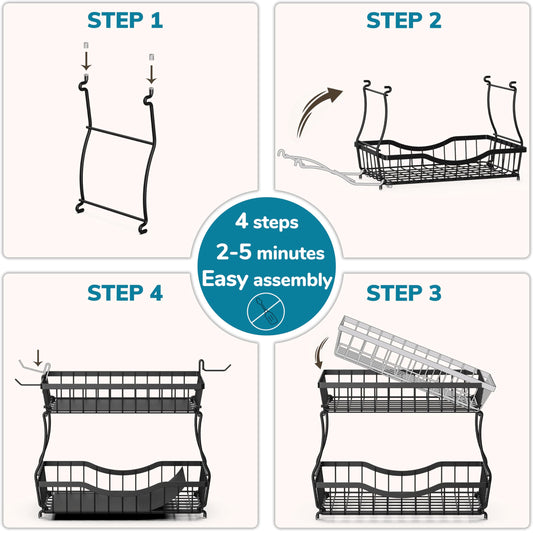 STEP 1

STEP 2

4 steps
2-5 minutes
Easy assembly

STEP 4

STEP 3