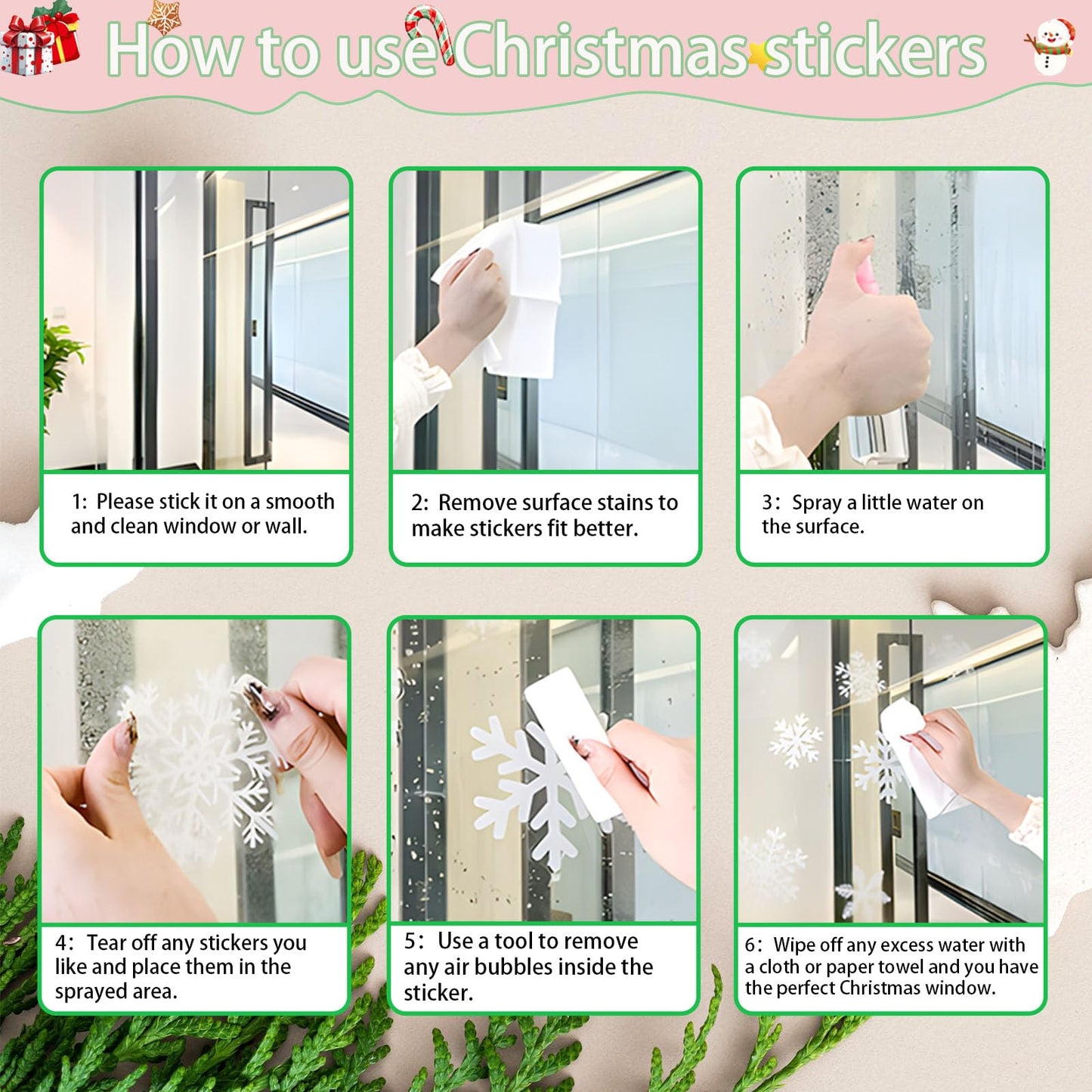 How to use Christmas stickers

1: Please stick it on a smooth and clean window or wall.

2: Remove surface stains to make stickers fit better.

3: Spray a little water on the surface.

4: Tear off any stickers you like and place them in the sprayed area.

5: Use a tool to remove any air bubbles inside the sticker.

6: Wipe off any excess water with a cloth or paper towel and you have the perfect Christmas window.