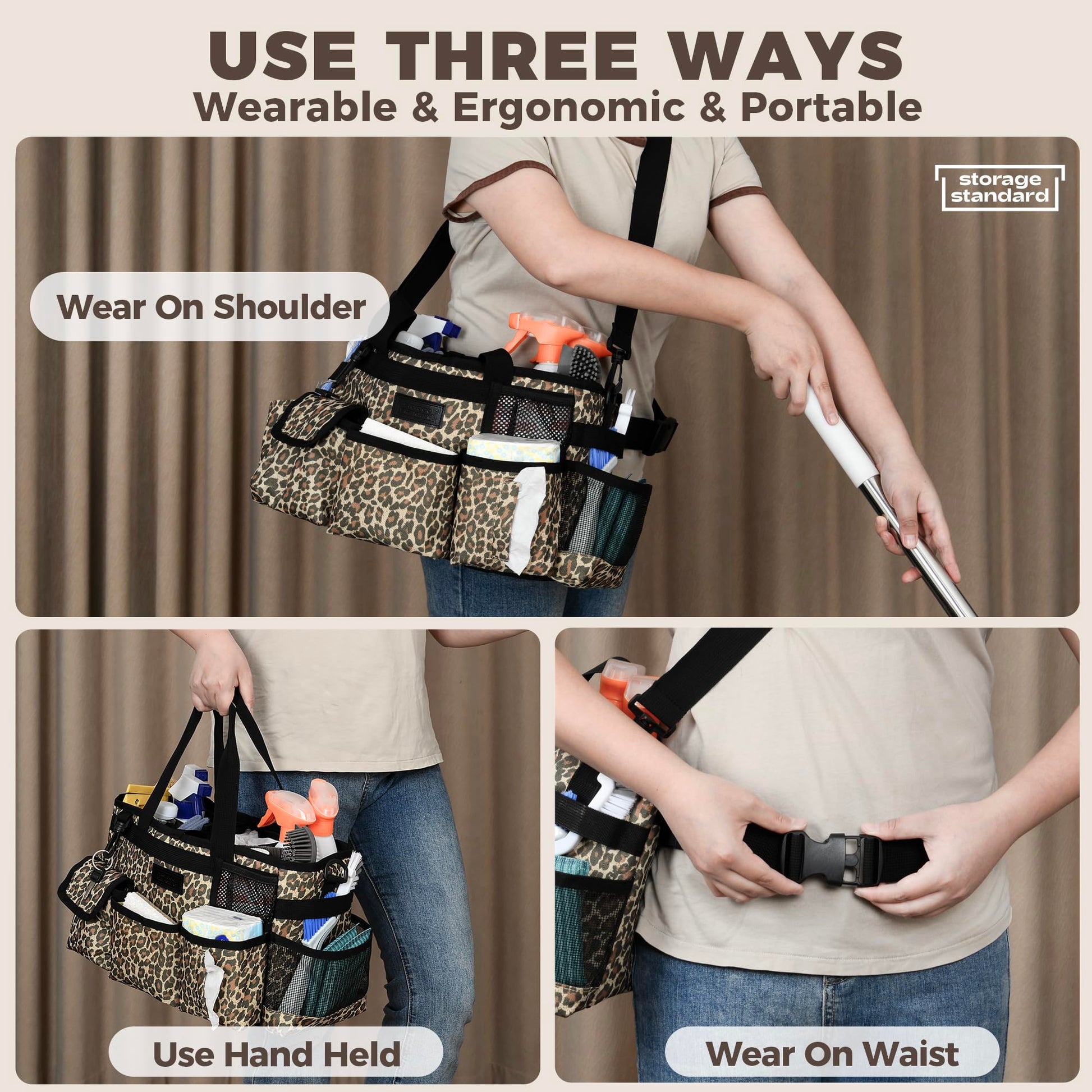 USE THREE WAYS
Wearable & Ergonomic & Portable

storage standard

Wear On Shoulder

Use Hand Held

Wear On Waist