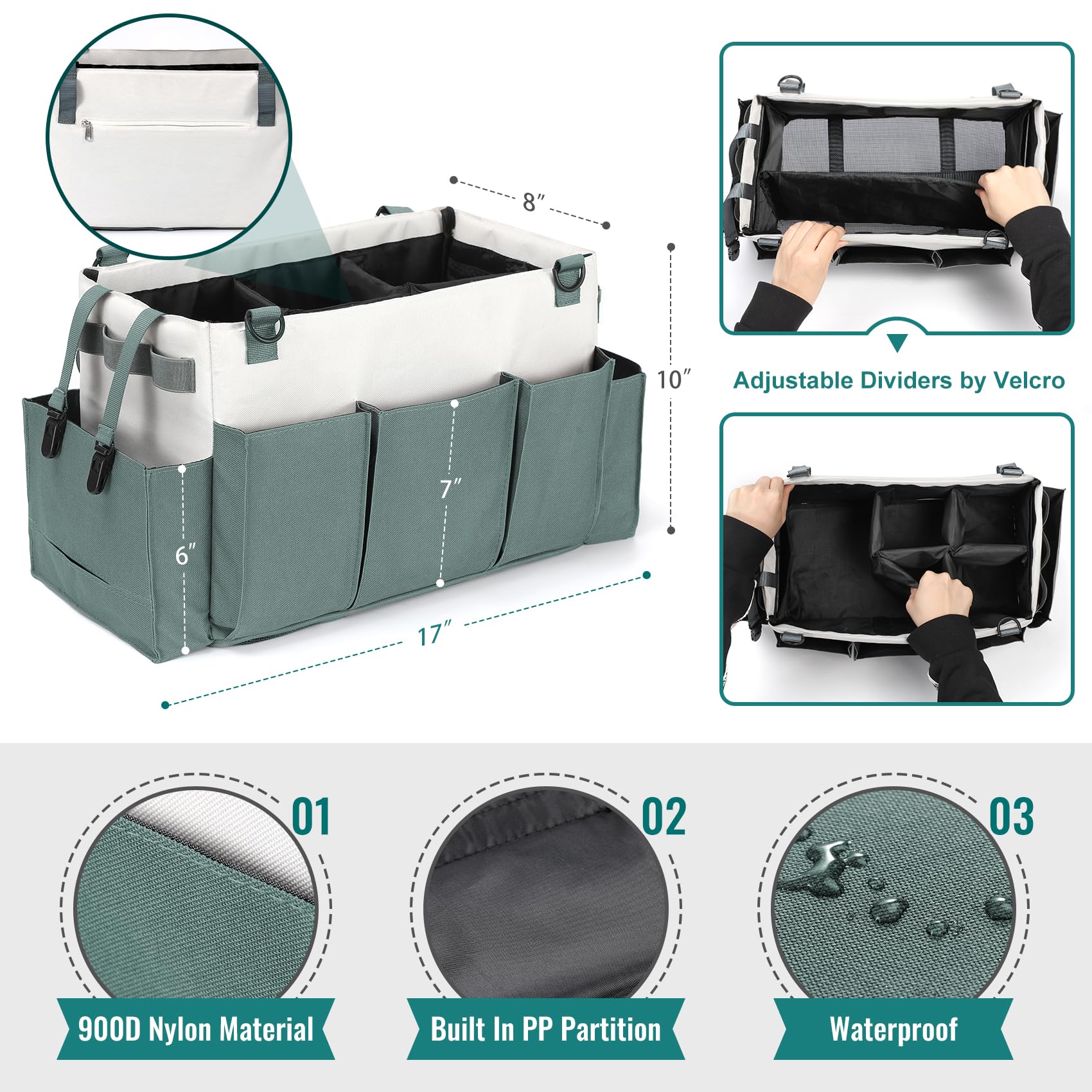 8″

10″

7″

6″

17″

Adjustable Dividers by Velcro

01

900D Nylon Material

02

Built In PP Partition

03

Waterproof