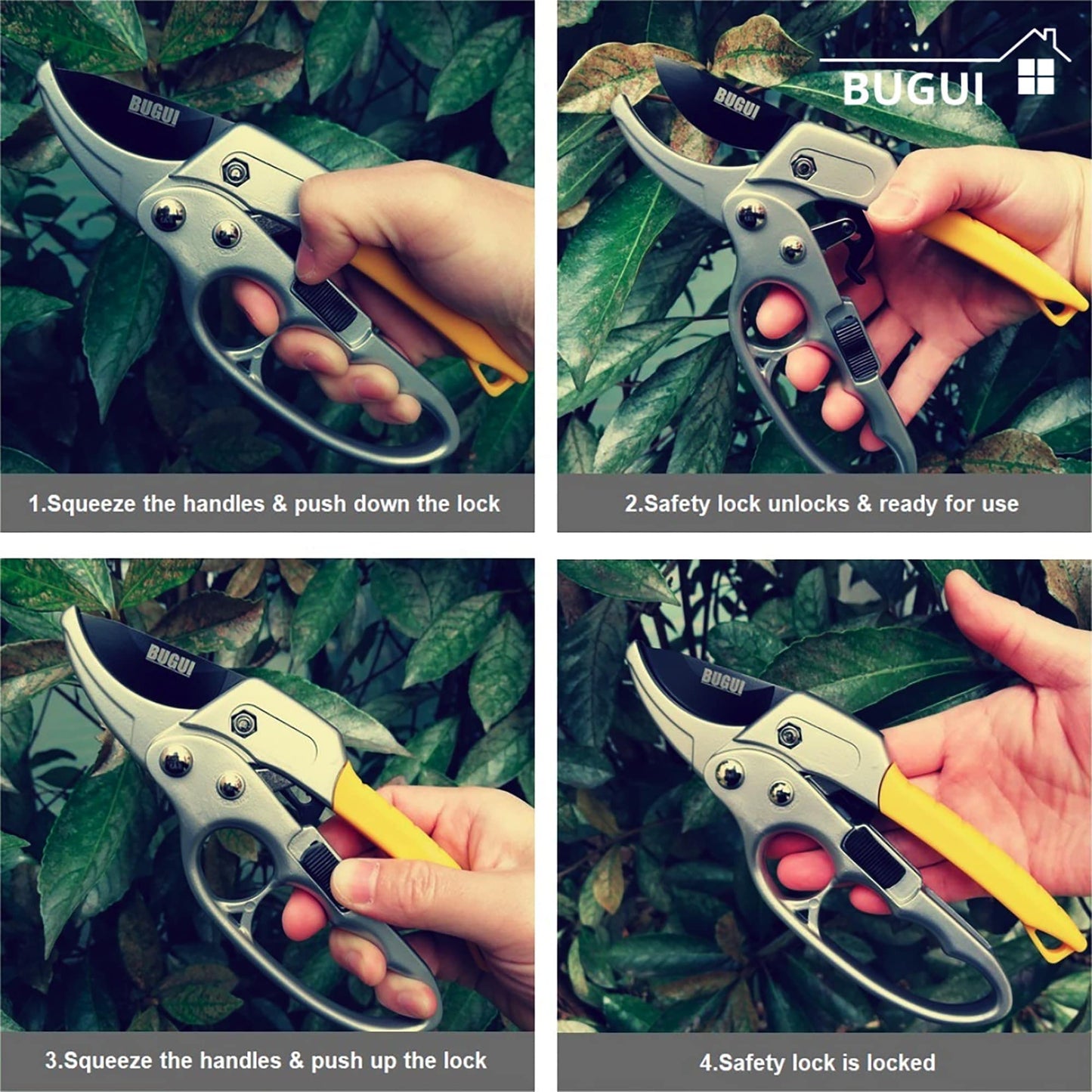 BUGUI

1.Squeeze the handles & push down the lock

BUGUI

BUGUI

2.Safety lock unlocks & ready for use

BUGUI

3.Squeeze the handles & push up the lock

BUGUI

4.Safety lock is locked