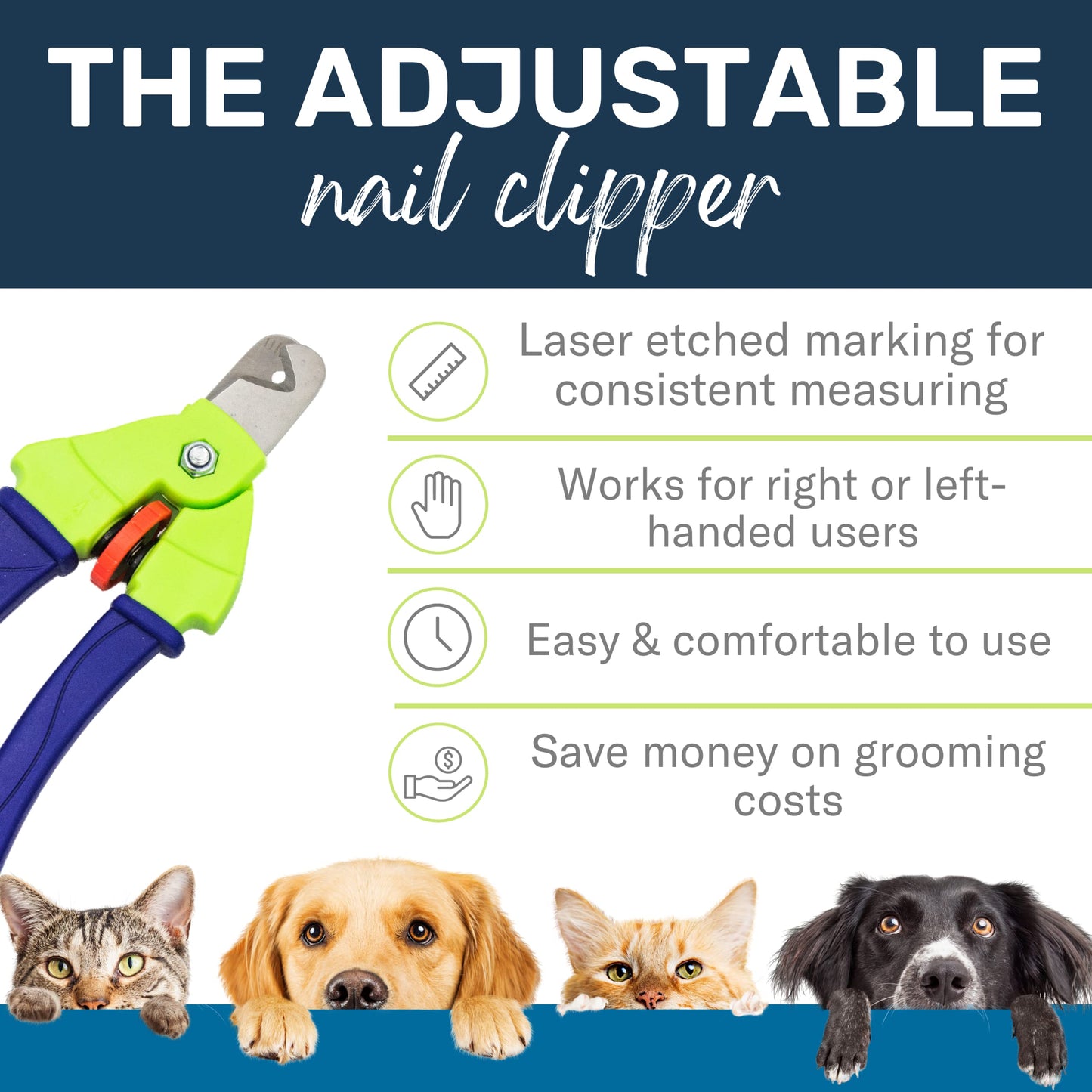 THE ADJUSTABLE
nail clipper

Laser etched marking for consistent measuring

Works for right or left-handed users

Easy & comfortable to use

Save money on grooming costs