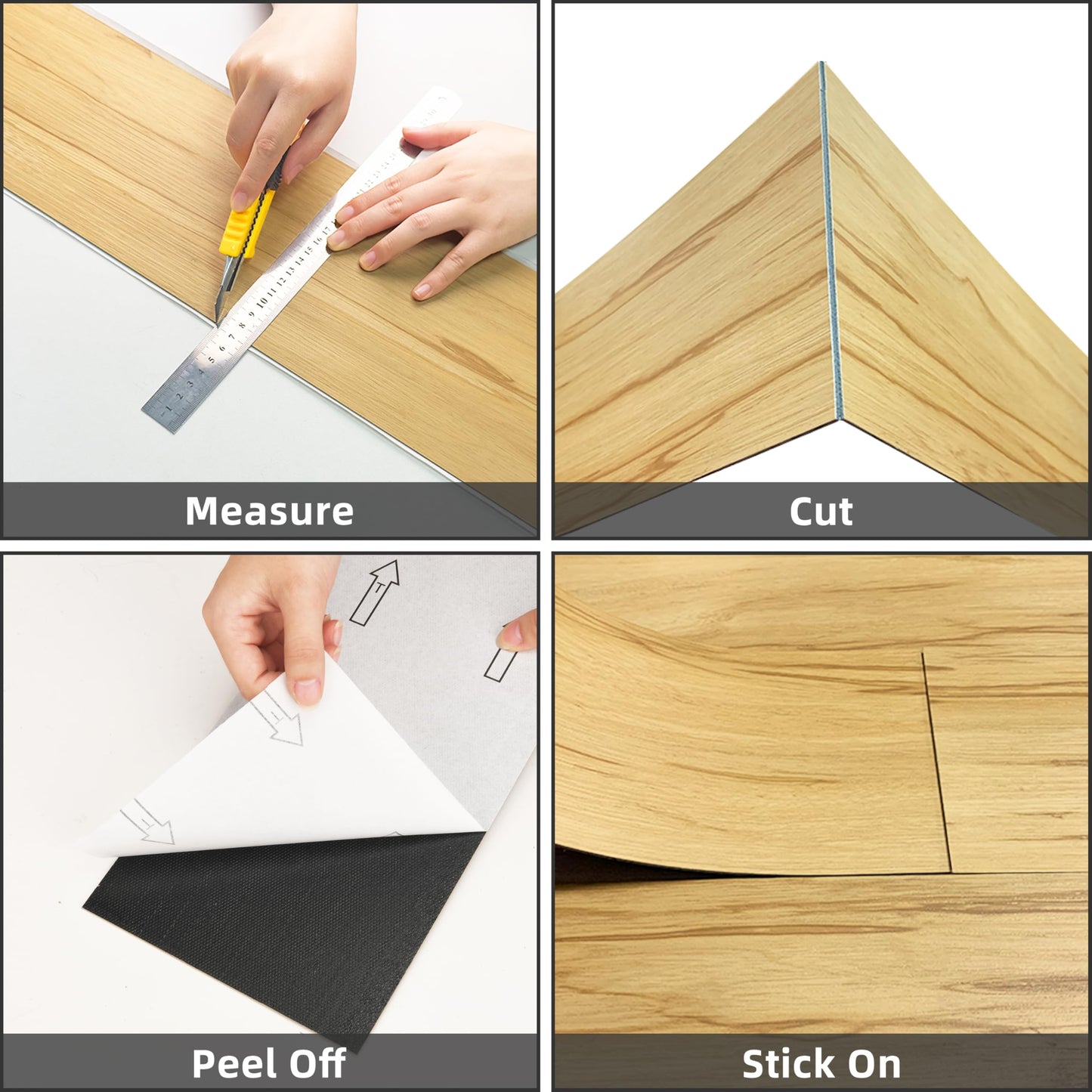 Measure

Cut

Peel Off

Stick On